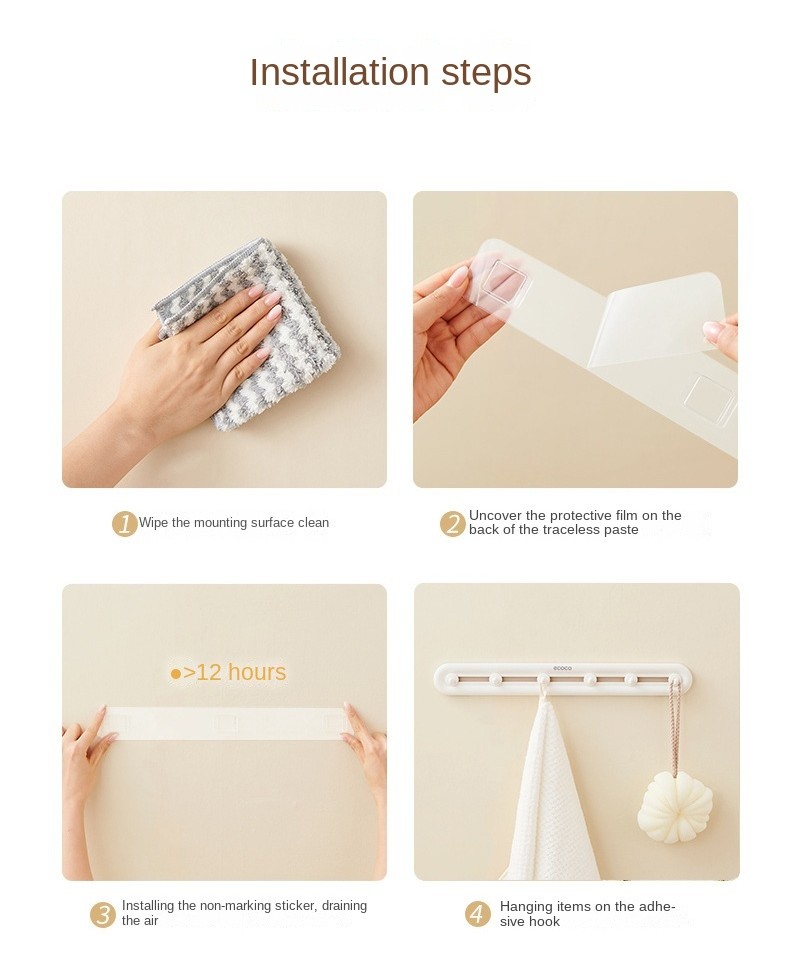 Installation steps

1 Wipe the mounting surface clean

2 Uncover the protective film on the back of the traceless paste

>12 hours

ecoco

3 Installing the non-marking sticker, draining the air

4 Hanging items on the adhesive hook