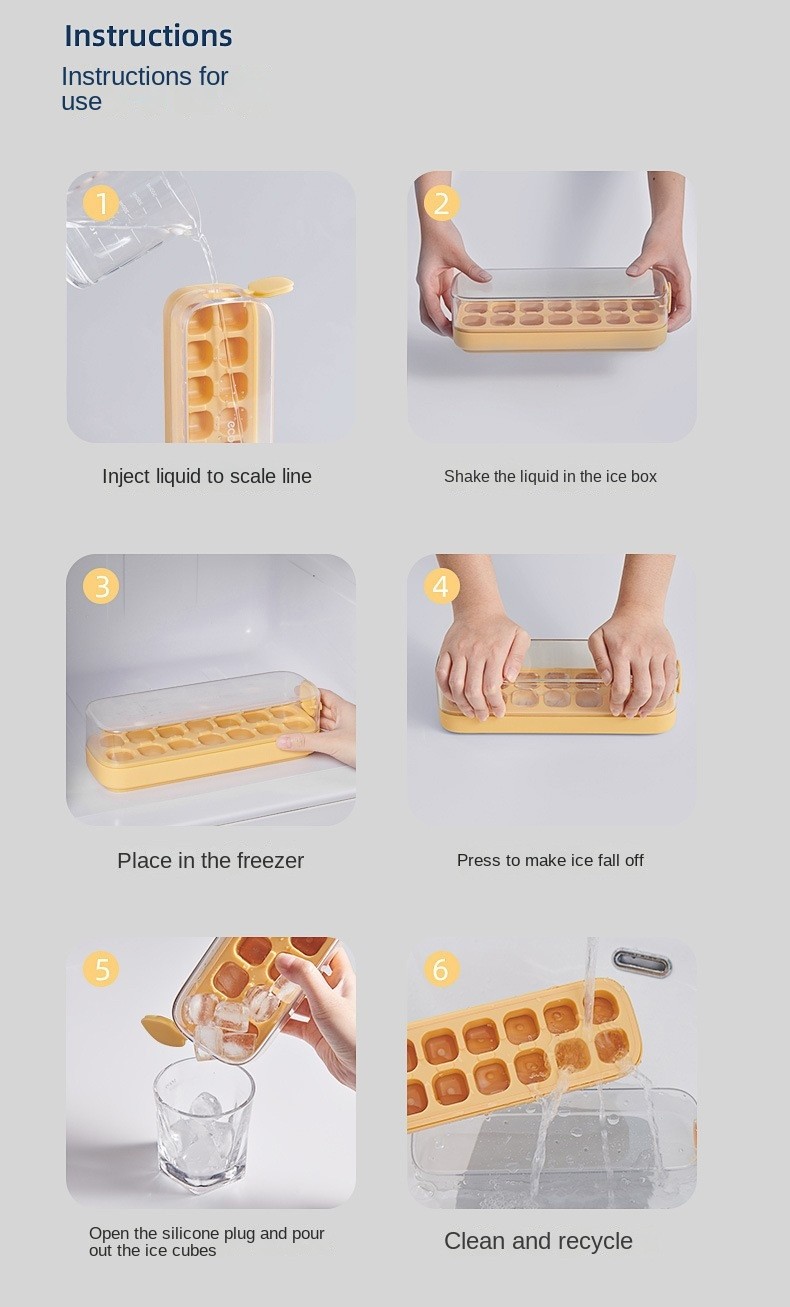 Instructions

Instructions for use

1

Inject liquid to scale line

2

Shake the liquid in the ice box

3

Place in the freezer

4

Press to make ice fall off

5

Open the silicone plug and pour out the ice cubes

6

Clean and recycle