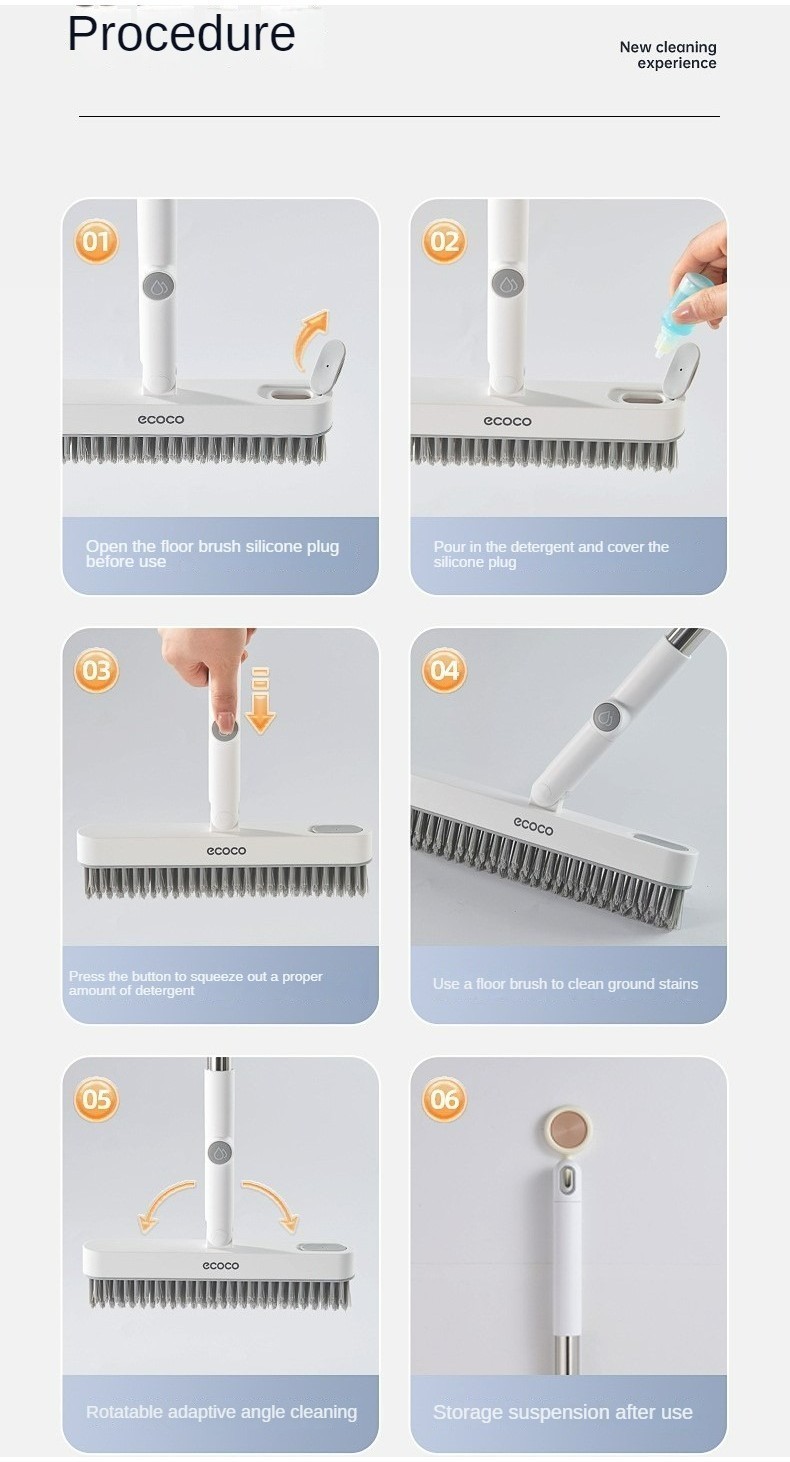 Procedure

New cleaning experience

01

ecoco

Open the floor brush silicone plug before use

02

ecoco

Pour in the detergent and cover the silicone plug

03

ecoco

Press the button to squeeze out a proper amount of detergent

04

ecoco

Use a floor brush to clean ground stains

05

ecoco

Rotatable adaptive angle cleaning

06

Storage suspension after use