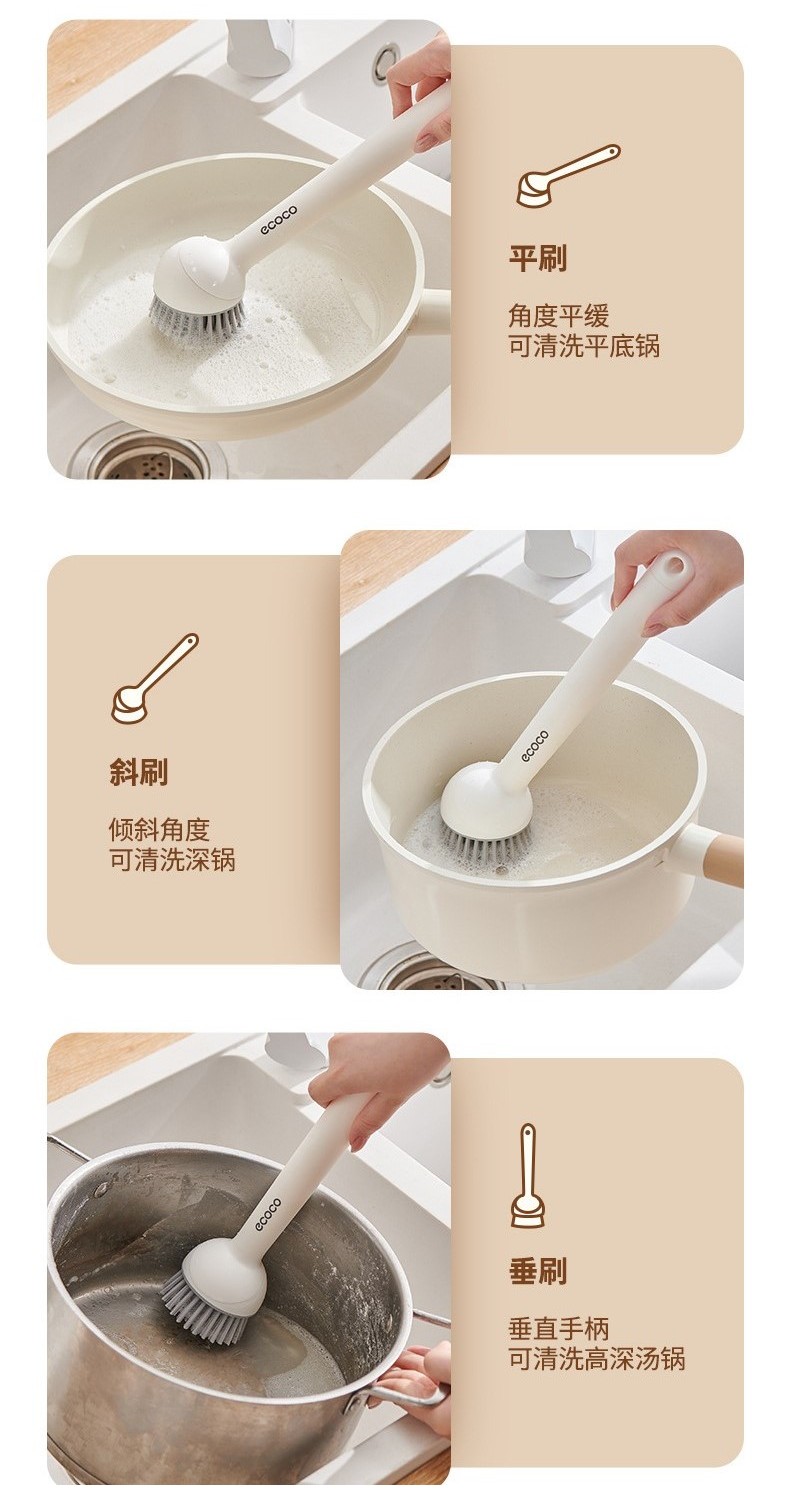 ecoco

平刷

角度平缓
可清洗平底锅

斜刷

倾斜角度
可清洗深锅

ecoco

ecoco

垂刷

垂直手柄
可清洗高深汤锅