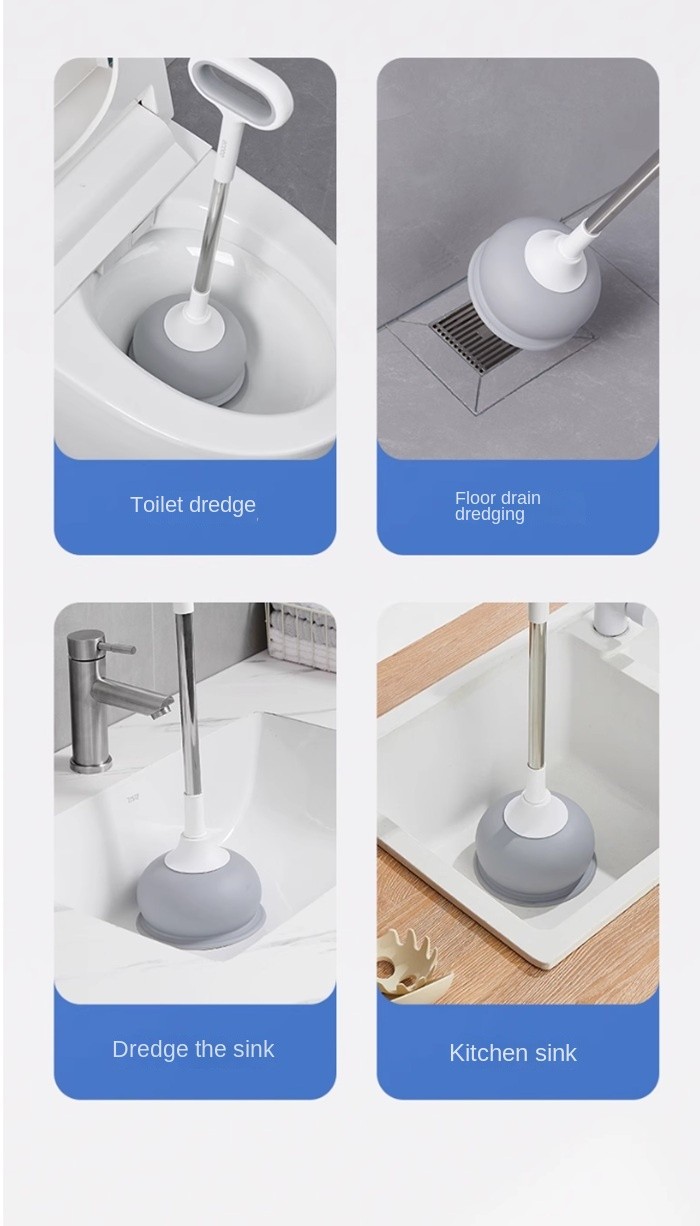 Toilet dredge

Floor drain dredging

Dredge the sink

Kitchen sink