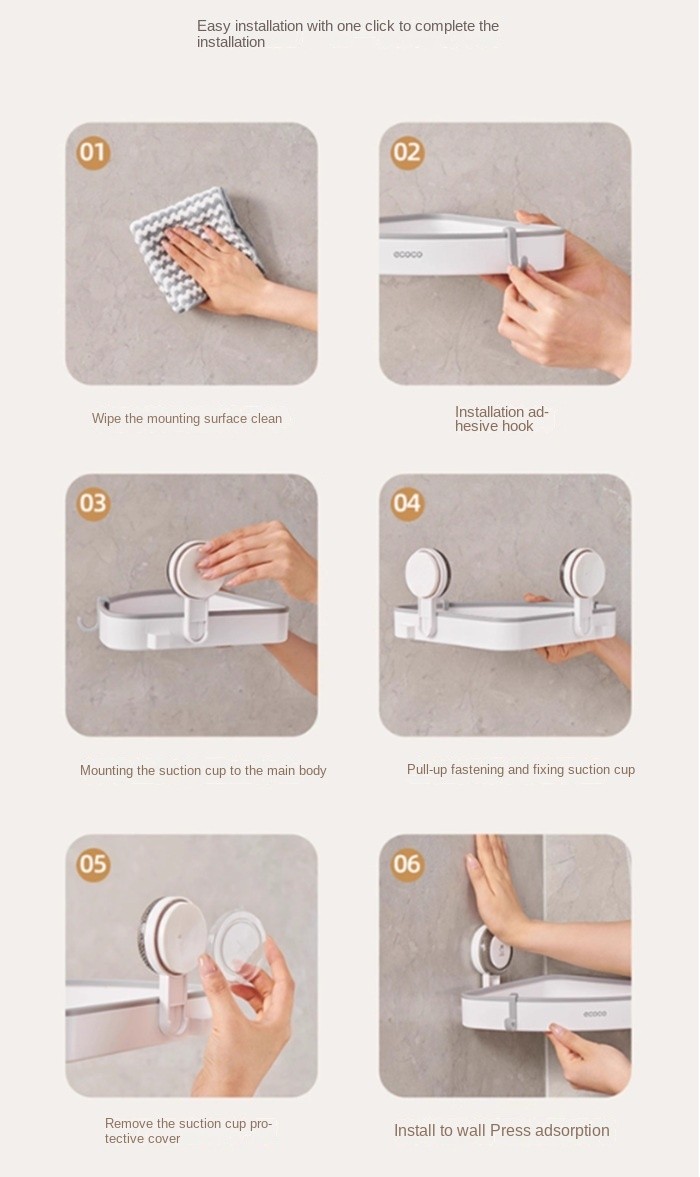 Easy installation with one click to complete the installation

01

Wipe the mounting surface clean

02

ecoco

Installation adhesive hook

03

Mounting the suction cup to the main body

04

Pull-up fastening and fixing suction cup

05

Remove the suction cup protective cover

06

ecoco

Install to wall Press adsorption