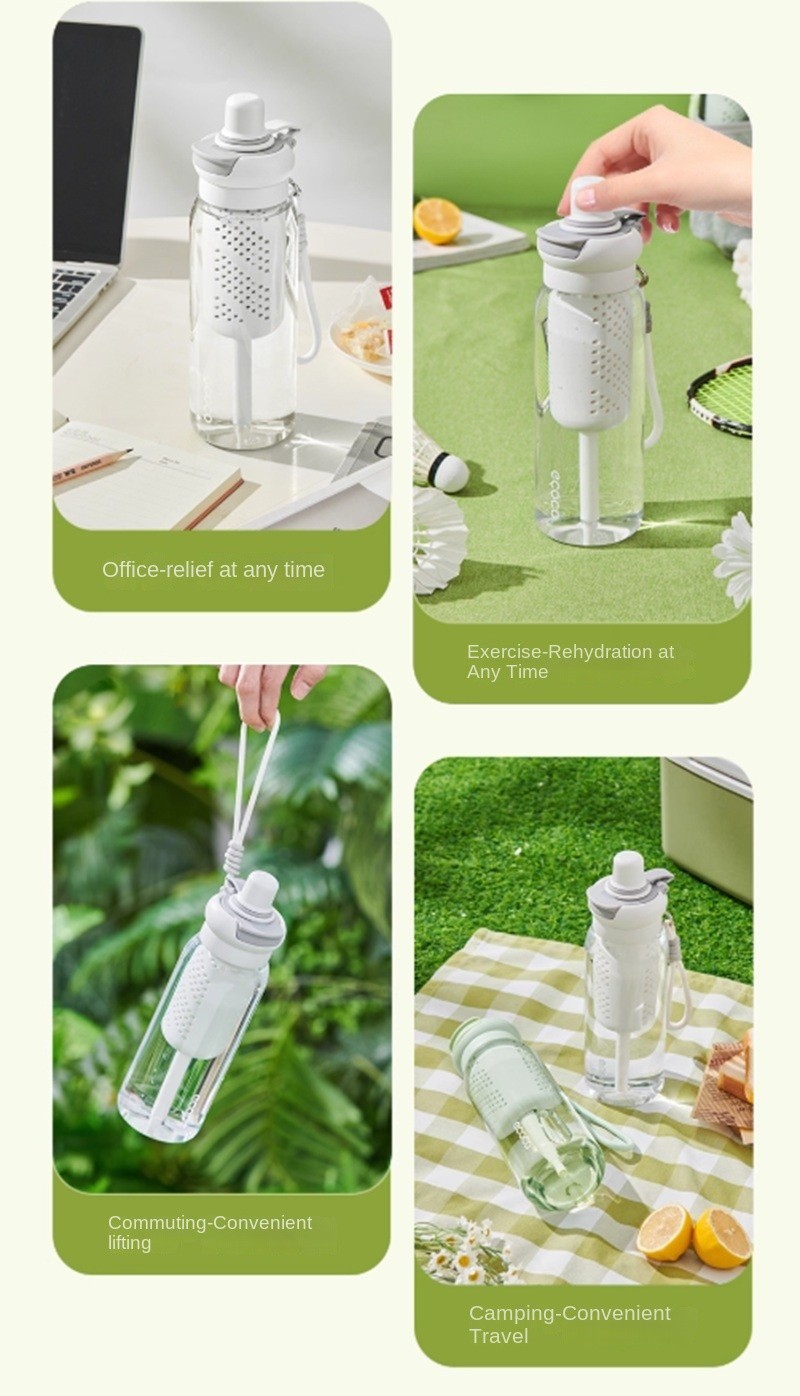 Office-relief at any time

Exercise-Rehydration at Any Time

Commuting-Convenient lifting

Camping-Convenient Travel