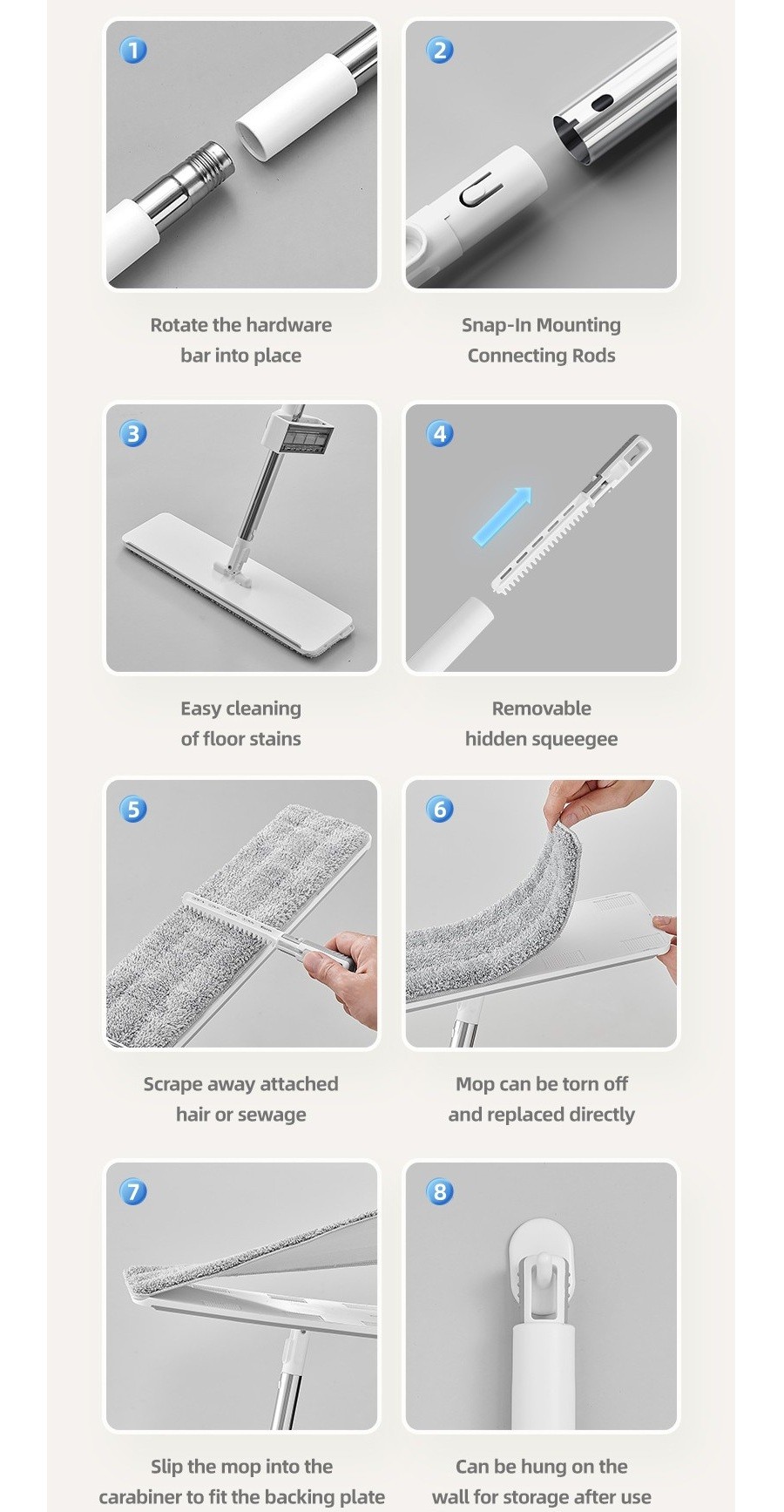 1

Rotate the hardware bar into place

2

Snap-In Mounting Connecting Rods

3

Easy cleaning of floor stains

4

Removable hidden squeegee

5

Scrape away attached hair or sewage

6

Mop can be torn off and replaced directly

7

Slip the mop into the carabiner to fit the backing plate

8

Can be hung on the wall for storage after use