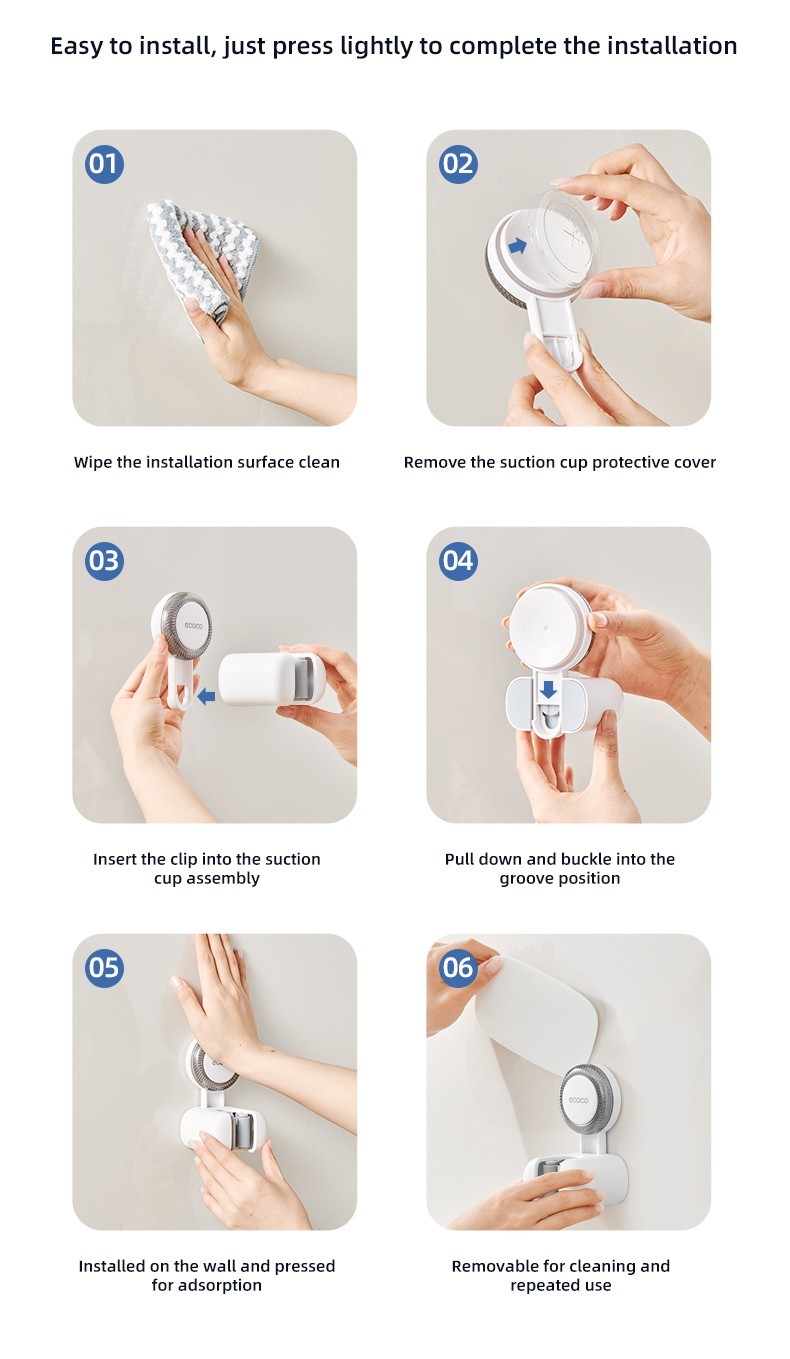 Easy to install, just press lightly to complete the installation

01

Wipe the installation surface clean

02

Remove the suction cup protective cover

03

ecoco

Insert the clip into the suction cup assembly

04

Pull down and buckle into the groove position

05

Installed on the wall and pressed for adsorption

06

ecoco

Removable for cleaning and repeated use