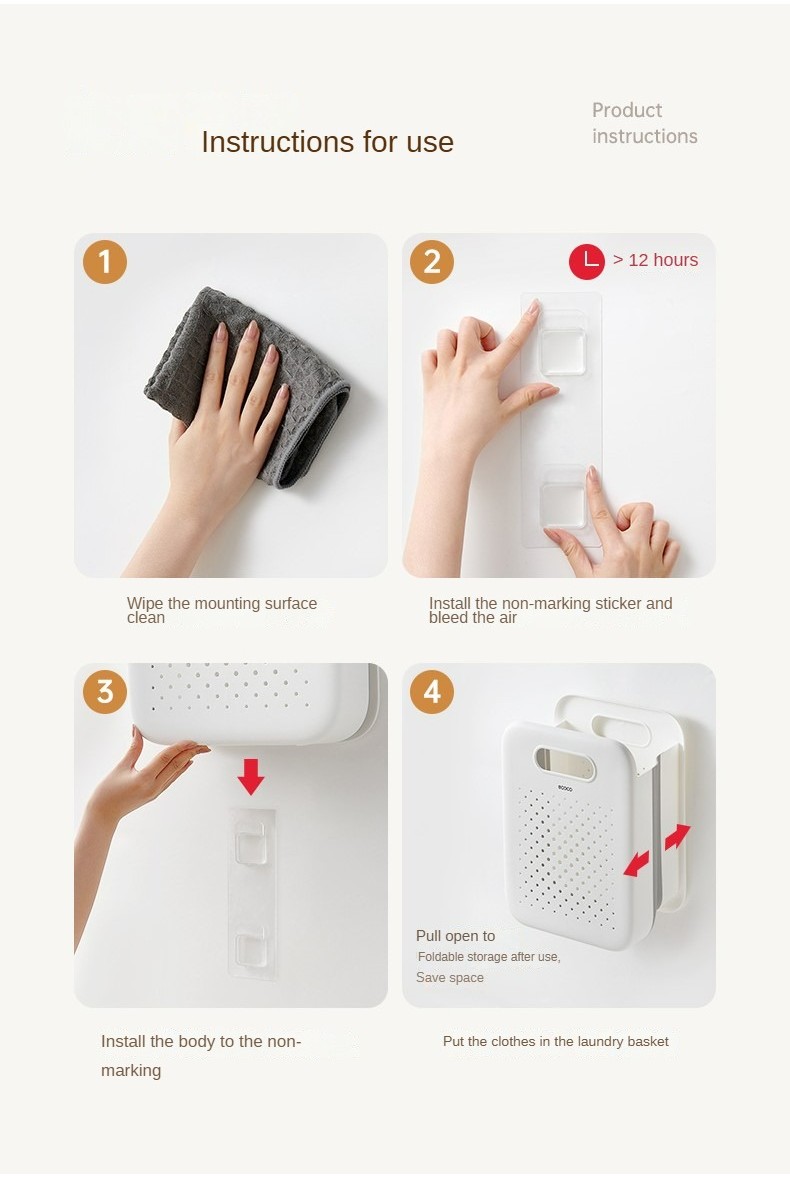 Instructions for use

Product instructions

1

Wipe the mounting surface clean

2

> 12 hours

Install the non-marking sticker and bleed the air

3

Install the body to the non-marking

4

ECOCO

Pull open to
Foldable storage after use,
Save space

Put the clothes in the laundry basket