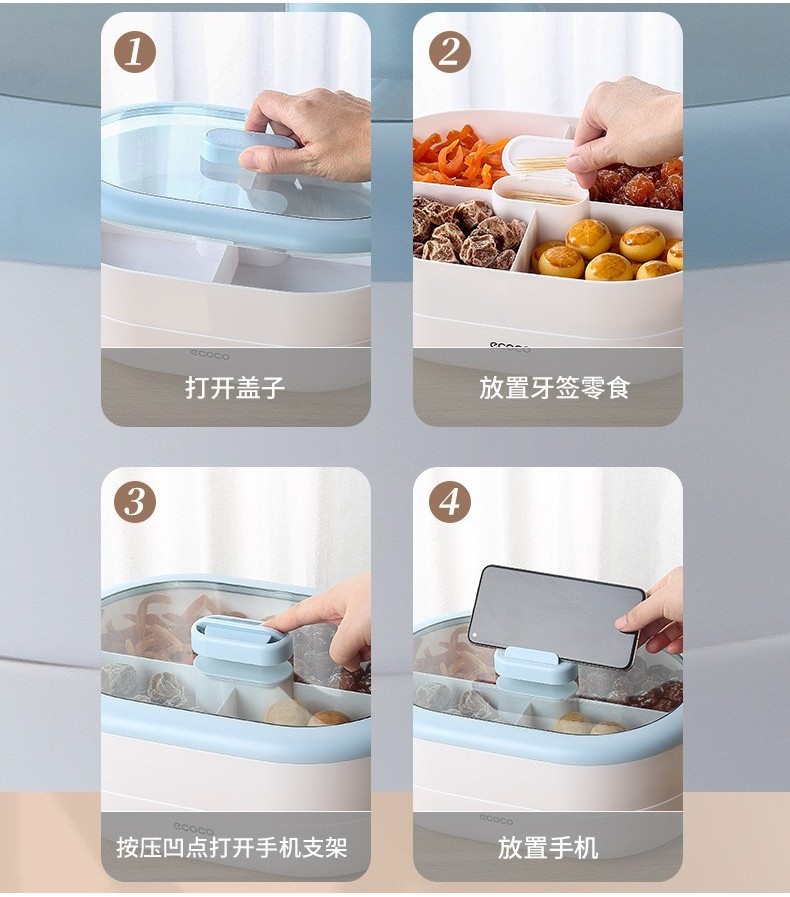 1

ecoco

打开盖子

2

ecoco

放置牙签零食

3

ecoco

按压凹点打开手机支架

4

ecoco

放置手机