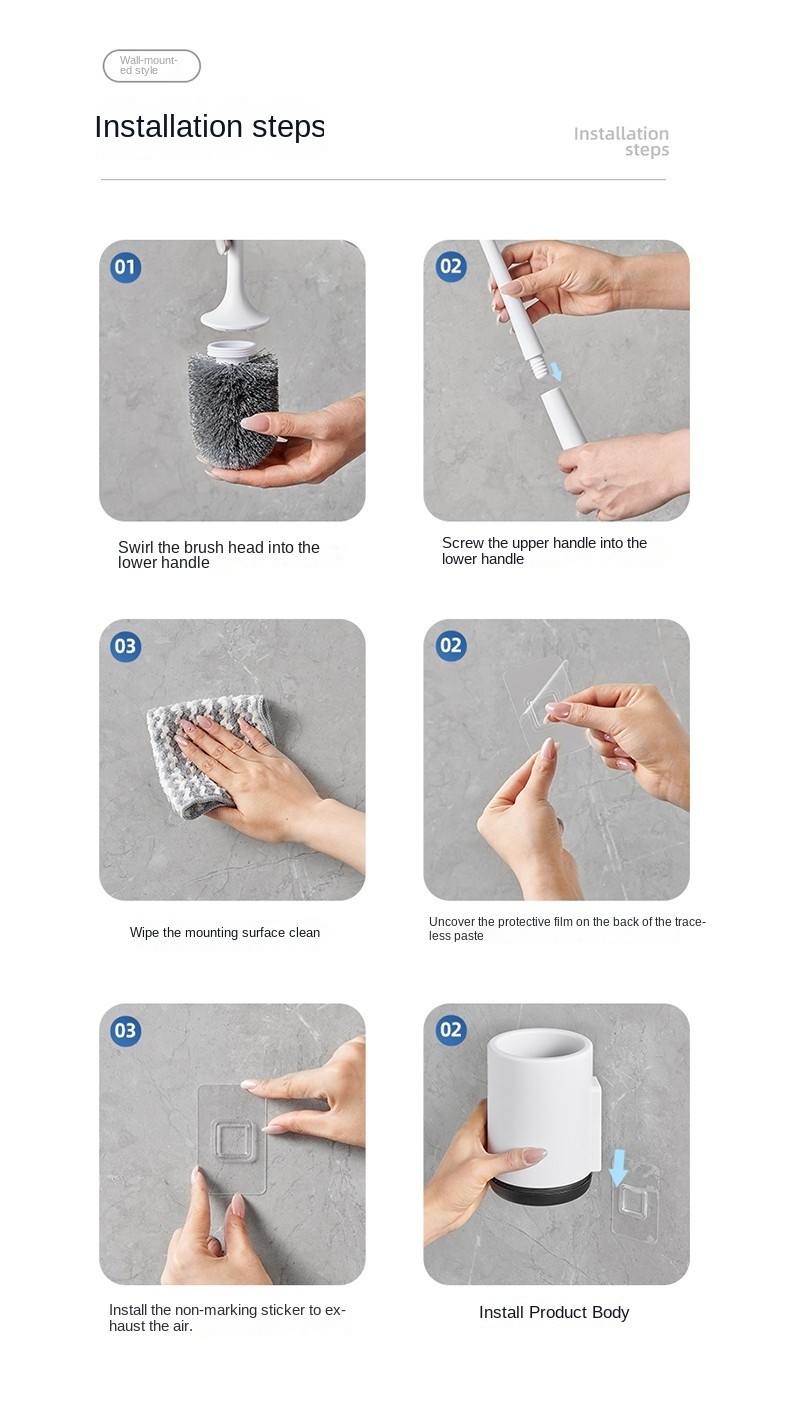 Wall-mounted style

Installation steps

Installation steps

01

Swirl the brush head into the lower handle

02

Screw the upper handle into the lower handle

03

Wipe the mounting surface clean

02

Uncover the protective film on the back of the traceless paste

03

Install the non-marking sticker to exhaust the air.

02

Install Product Body