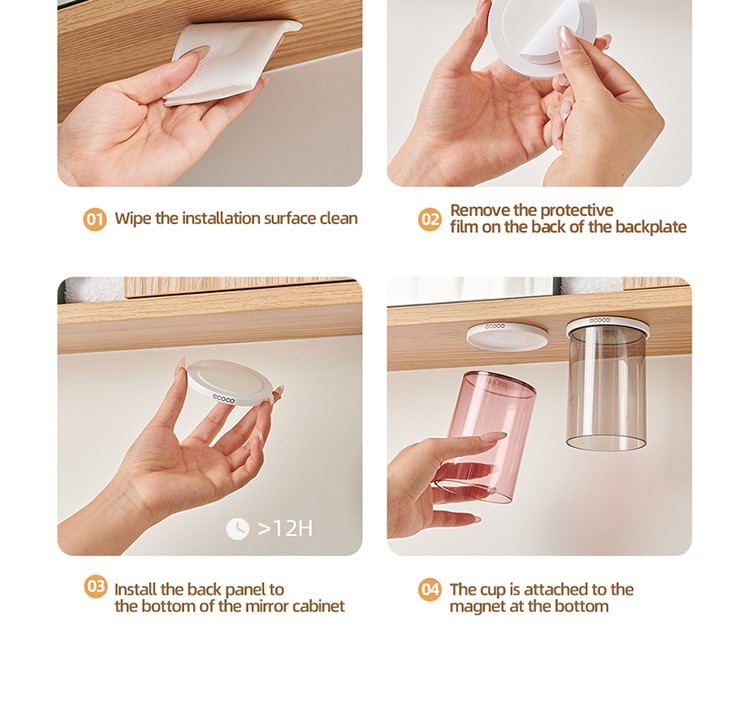 01 Wipe the installation surface clean

02 Remove the protective film on the back of the backplate

ecoco

>12H

ecoco ecoco

03 Install the back panel to the bottom of the mirror cabinet

04 The cup is attached to the magnet at the bottom