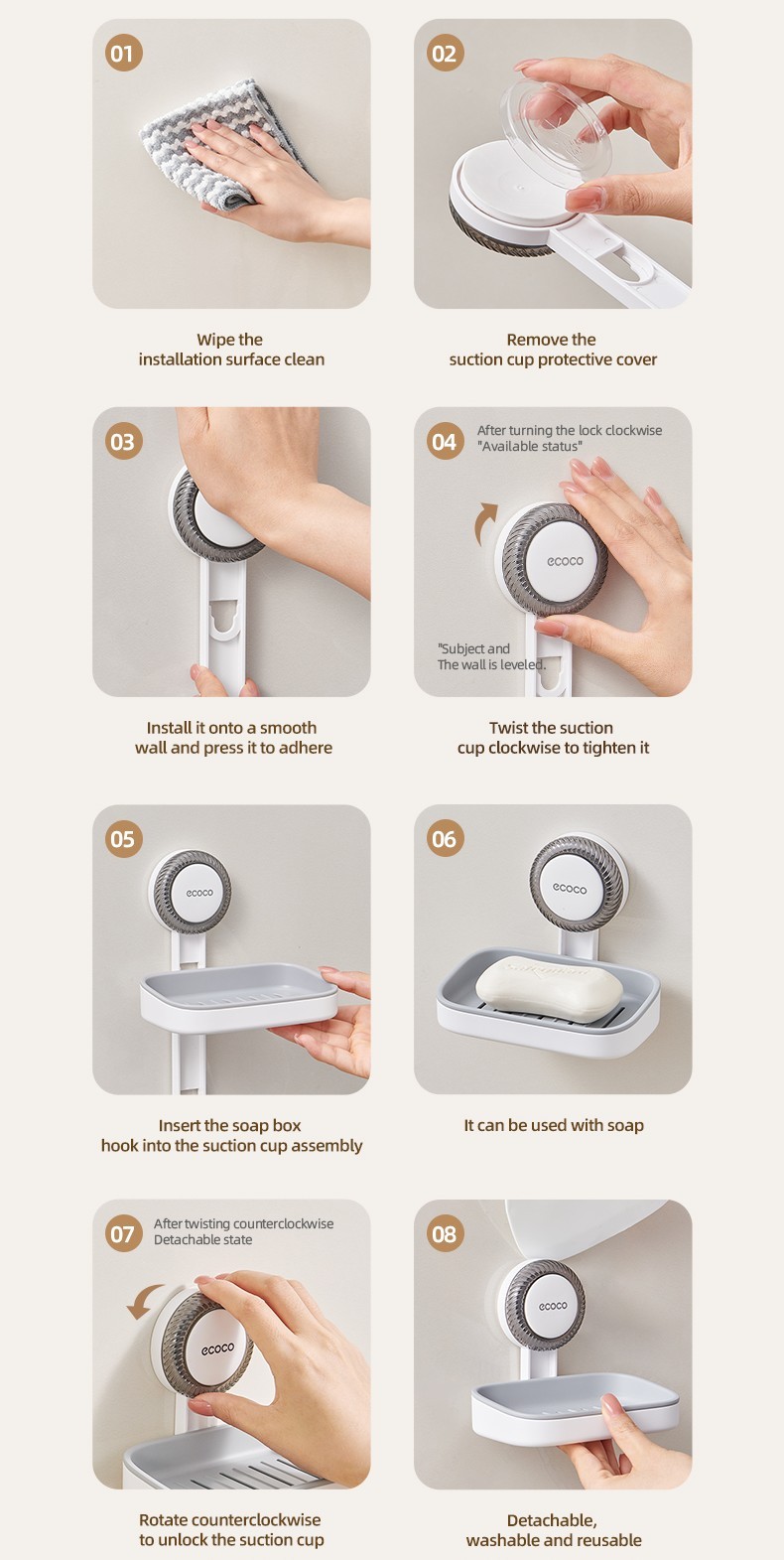 01

Wipe the installation surface clean

02

Remove the suction cup protective cover

03

Install it onto a smooth wall and press it to adhere

04

After turning the lock clockwise "Available status"

ecoco

"Subject and The wall is leveled.

Twist the suction cup clockwise to tighten it

05

ecoco

Insert the soap box hook into the suction cup assembly

06

ecoco

It can be used with soap

07

After twisting counterclockwise Detachable state

ecoco

Rotate counterclockwise to unlock the suction cup

08

ecoco

Detachable, washable and reusable