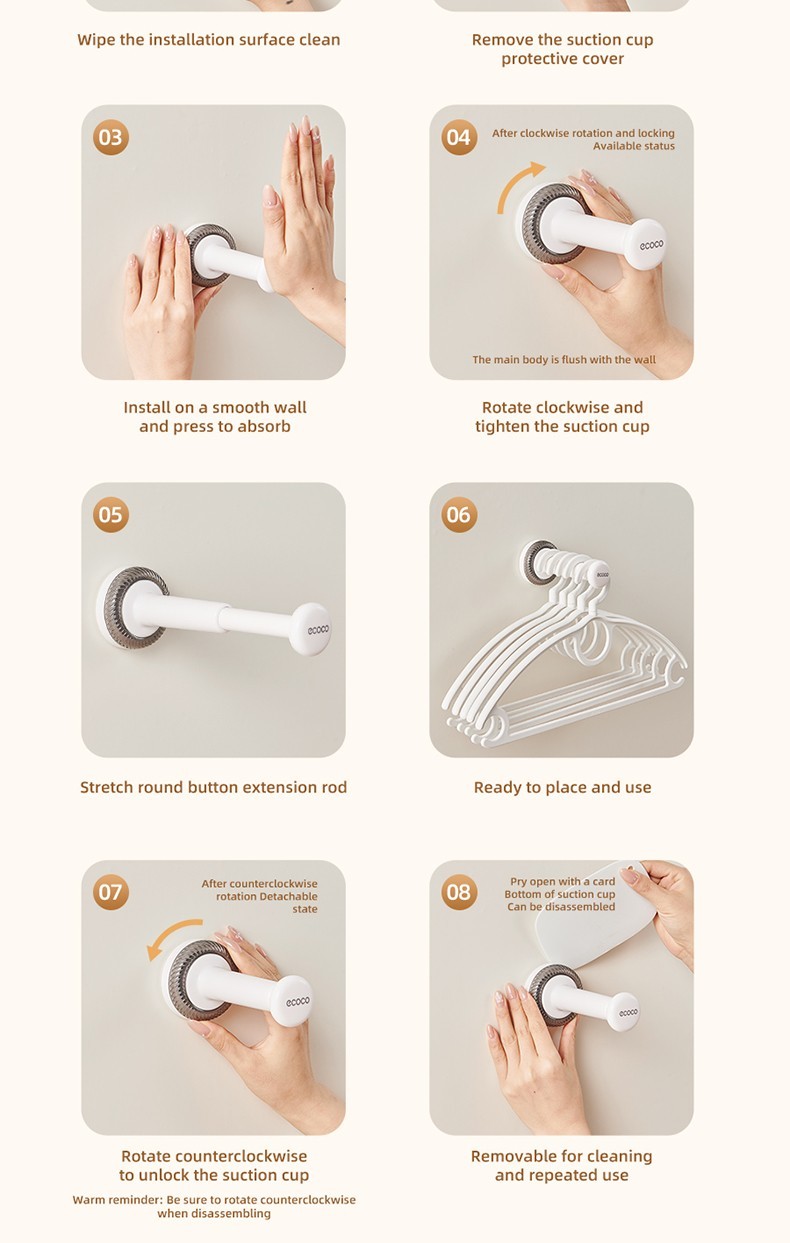 Wipe the installation surface clean

Remove the suction cup protective cover

03

Install on a smooth wall and press to absorb

04

After clockwise rotation and locking Available status

ecoco

The main body is flush with the wall

Rotate clockwise and tighten the suction cup

05

ecoco

Stretch round button extension rod

06

ecoco

Ready to place and use

07

After counterclockwise rotation Detachable state

ecoco

Rotate counterclockwise to unlock the suction cup

Warm reminder: Be sure to rotate counterclockwise when disassembling

08

Pry open with a card Bottom of suction cup Can be disassembled

ecoco

Removable for cleaning and repeated use