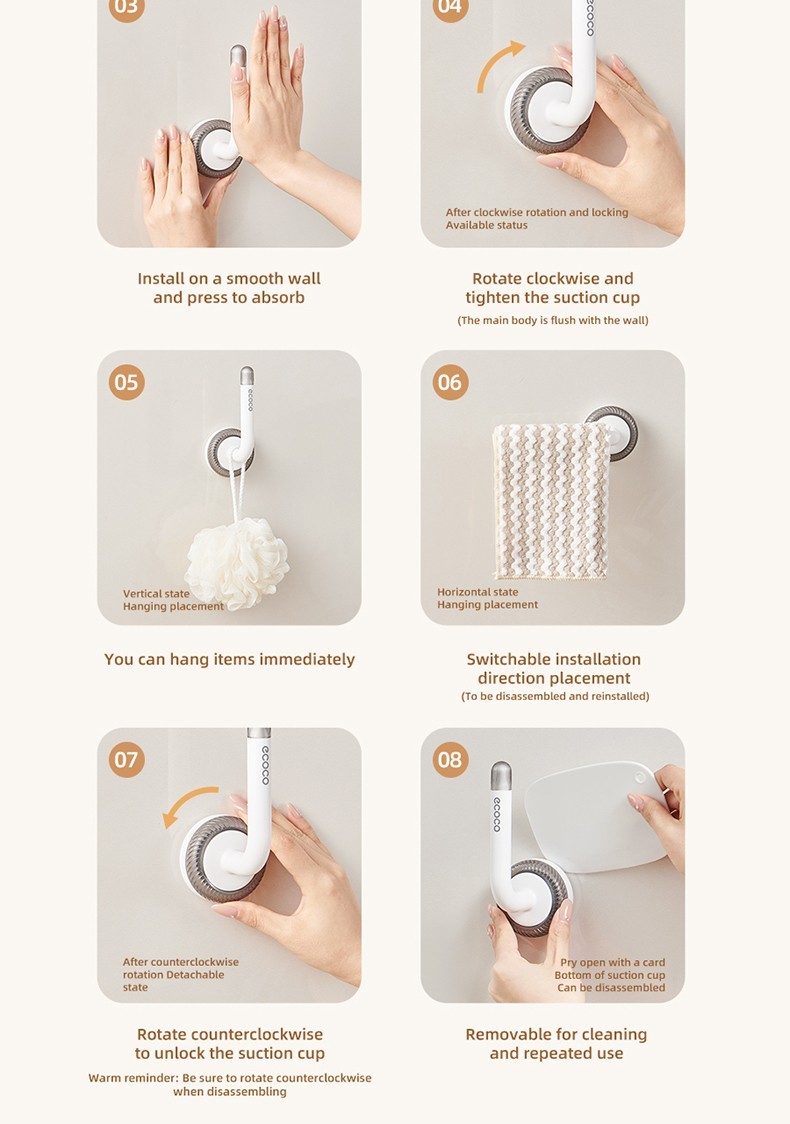 03

Install on a smooth wall and press to absorb

04

ecoco

After clockwise rotation and locking
Available status

Rotate clockwise and tighten the suction cup
(The main body is flush with the wall)

05

ecoco

Vertical state
Hanging placement

You can hang items immediately

06

Horizontal state
Hanging placement

Switchable installation direction placement
(To be disassembled and reinstalled)

07

ecoco

After counterclockwise rotation Detachable state

Rotate counterclockwise to unlock the suction cup
Warm reminder: Be sure to rotate counterclockwise when disassembling

08

ecoco

Pry open with a card
Bottom of suction cup
Can be disassembled

Removable for cleaning and repeated use