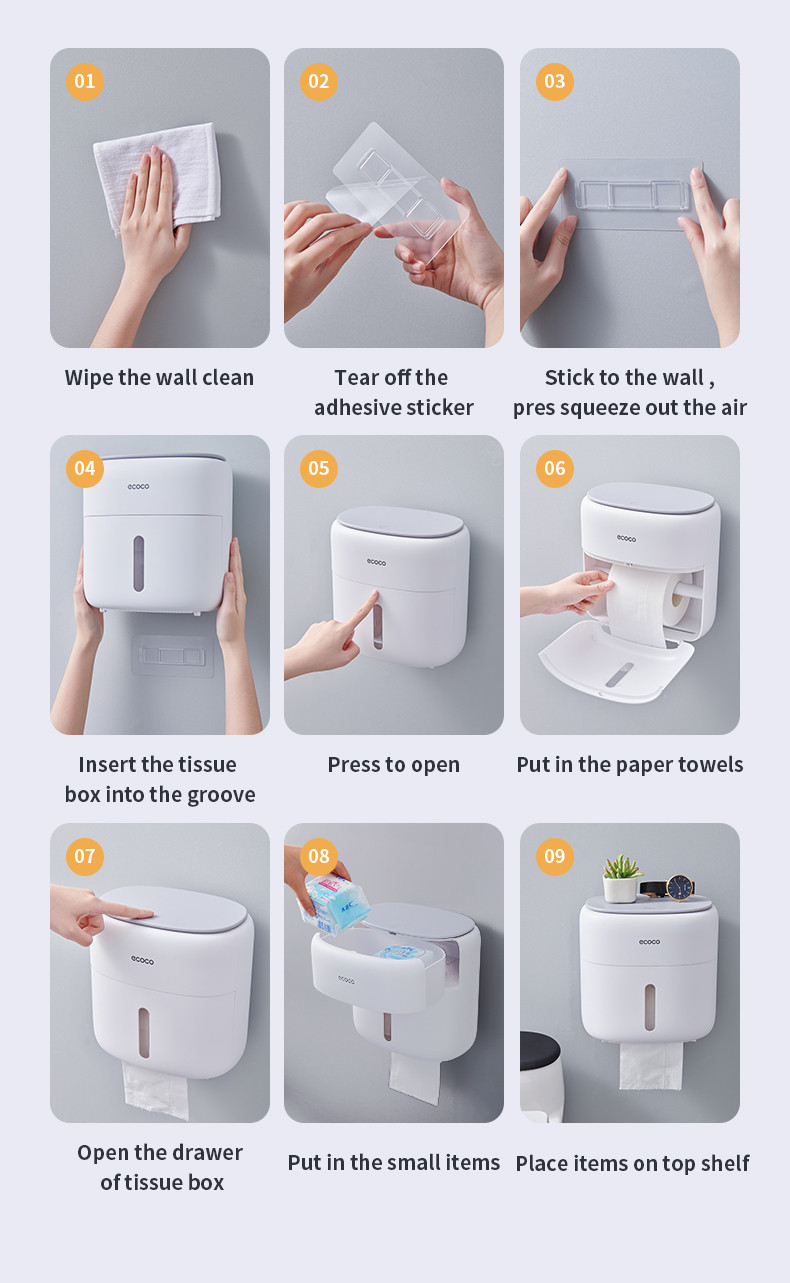 01

Wipe the wall clean

02

Tear off the adhesive sticker

03

Stick to the wall , pres squeeze out the air

04

ecoco

Insert the tissue box into the groove

05

ecoco

Press to open

06

ecoco

Put in the paper towels

07

ecoco

Open the drawer of tissue box

08

ecoco

Put in the small items

09

ecoco

Place items on top shelf