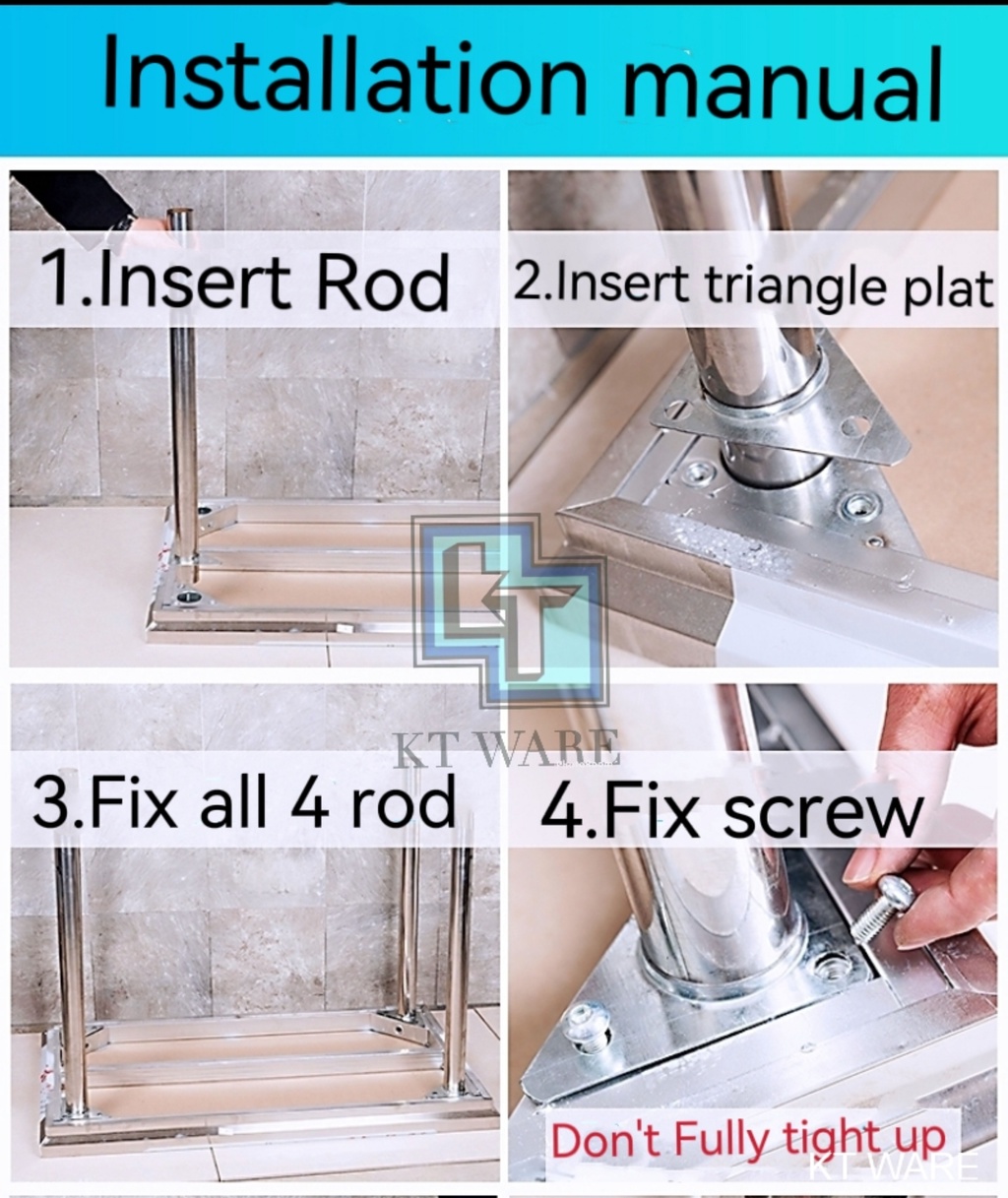 Installation manual

1.Insert Rod

2.Insert triangle plat

KT WARE

3.Fix all 4 rod

4.Fix screw

Don't Fully tight up

KT WARE