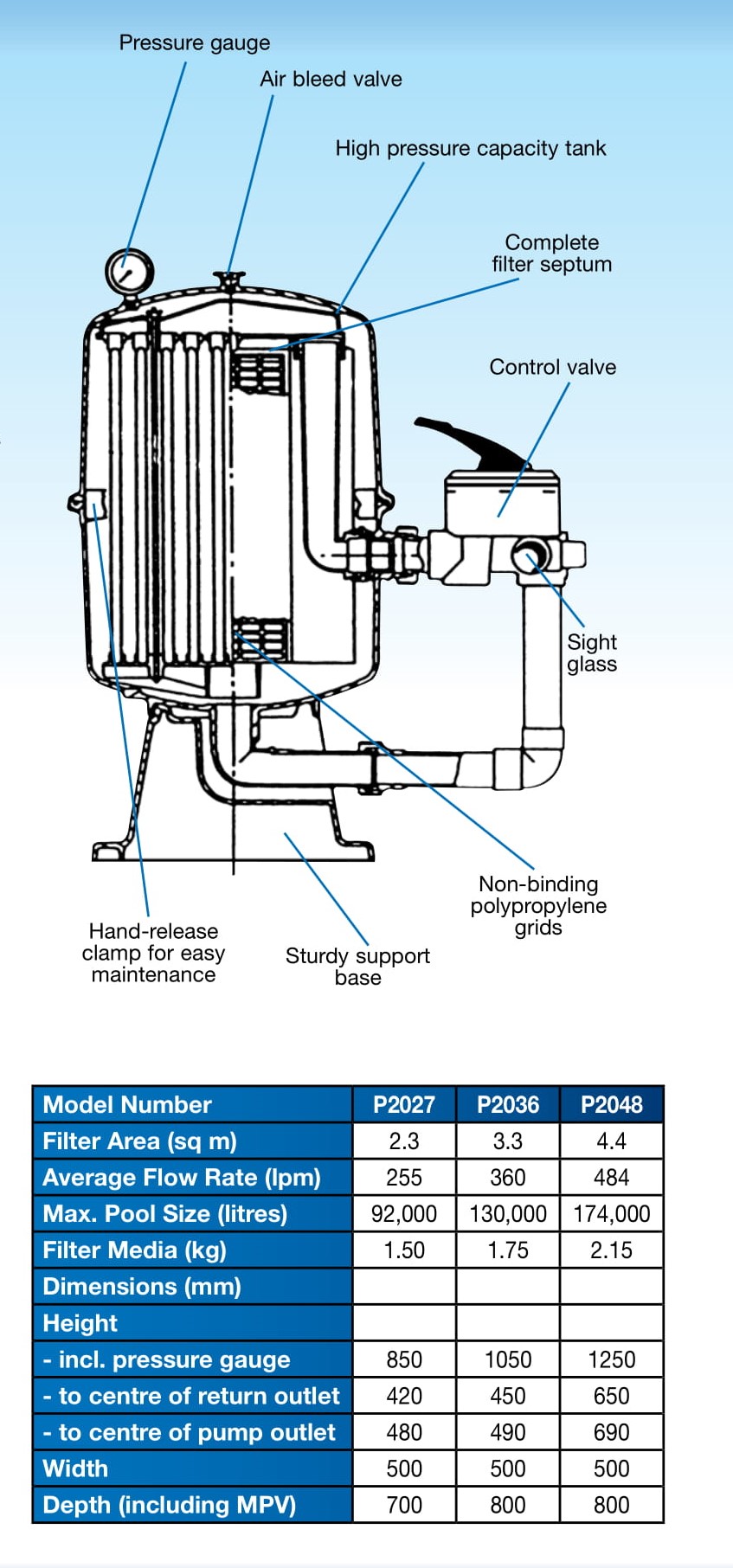 Pressure gauge

Air bleed valve

High pressure capacity tank

Complete filter septum

Control valve

Sight glass

Non-binding polypropylene grids

Hand-release clamp for easy maintenance

Sturdy support base

| Model Number | P2027 | P2036 | P2048 |
|---|---|---|---|
| Filter Area (sq m) | 2.3 | 3.3 | 4.4 |
| Average Flow Rate (lpm) | 255 | 360 | 484 |
| Max. Pool Size (litres) | 92,000 | 130,000 | 174,000 |
| Filter Media (kg) | 1.50 | 1.75 | 2.15 |
| Dimensions (mm) | | | |
| Height | | | |
| - incl. pressure gauge | 850 | 1050 | 1250 |
| - to centre of return outlet | 420 | 450 | 650 |
| - to centre of pump outlet | 480 | 490 | 690 |
| Width | 500 | 500 | 500 |
| Depth (including MPV) | 700 | 800 | 800 |