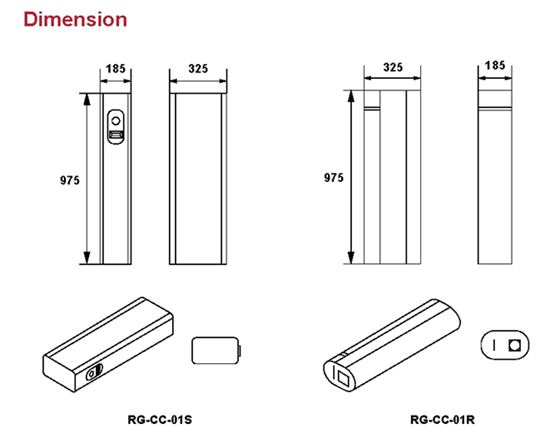 Dimension

185

325

975

325

185

975

RG-CC-01S

RG-CC-01R