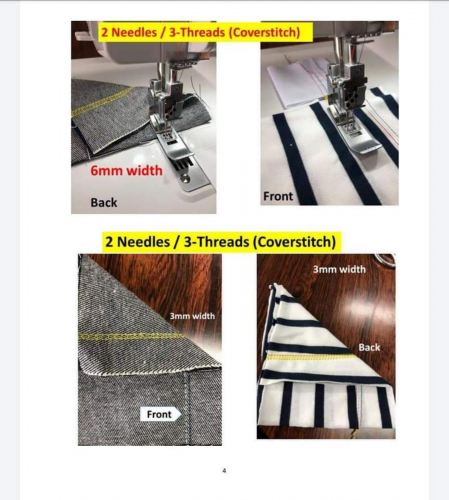 2 Needles / 3-Threads (Coverstitch)

6mm width

Back

Front

2 Needles / 3-Threads (Coverstitch)

3mm width

Front

3mm width

Back

4