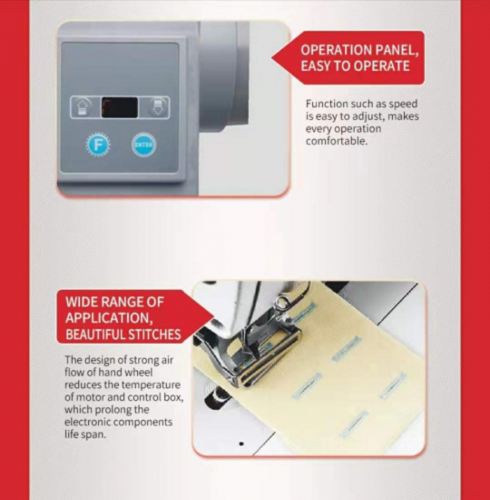 F

ENTER

OPERATION PANEL, EASY TO OPERATE

Function such as speed is easy to adjust, makes every operation comfortable.

WIDE RANGE OF APPLICATION, BEAUTIFUL STITCHES

The design of strong air flow of hand wheel reduces the temperature of motor and control box, which prolong the electronic components life span.