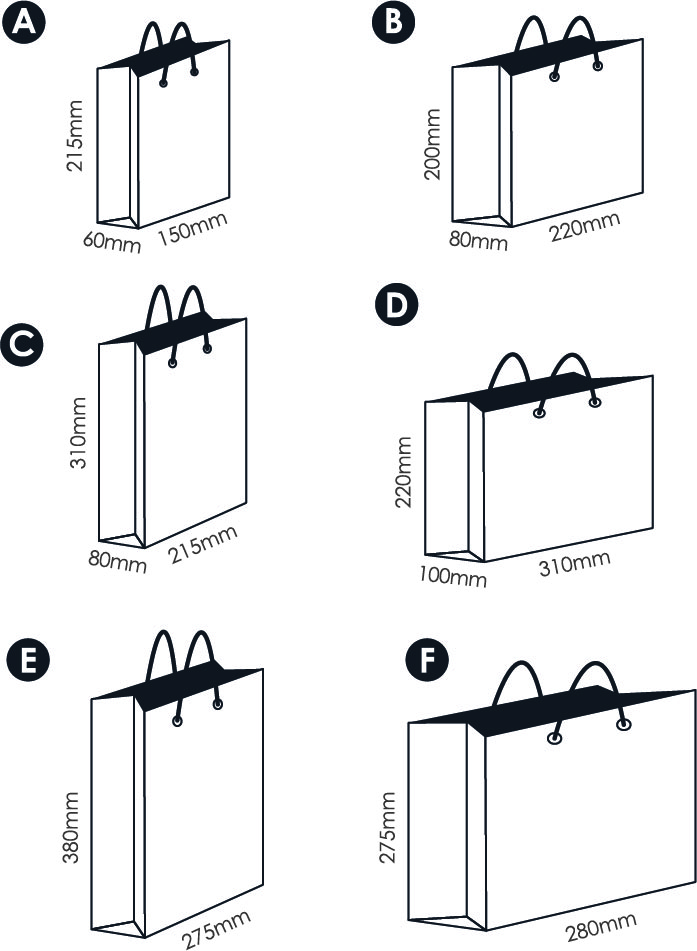 A
215mm
60mm 150mm

B
200mm
80mm 220mm

C
310mm
80mm 215mm

D
220mm
100mm 310mm

E
380mm
275mm

F
275mm
280mm