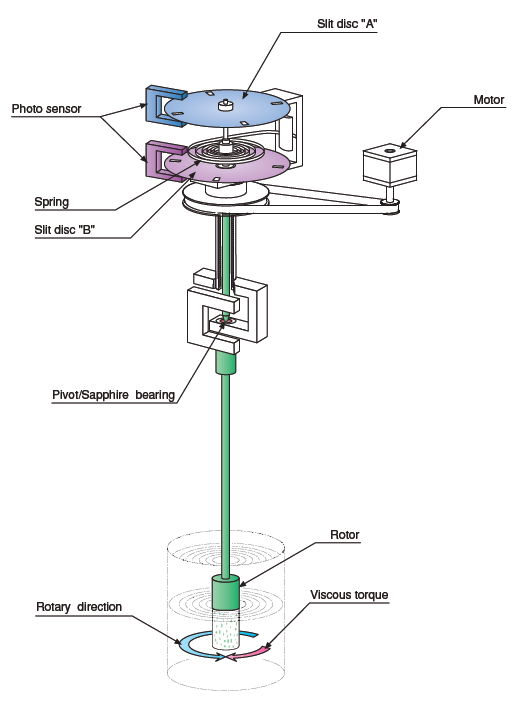 Slit disc "A"

Photo sensor

Motor

Spring

Slit disc "B"

Pivot/Sapphire bearing

Rotor

Rotary direction

Viscous torque