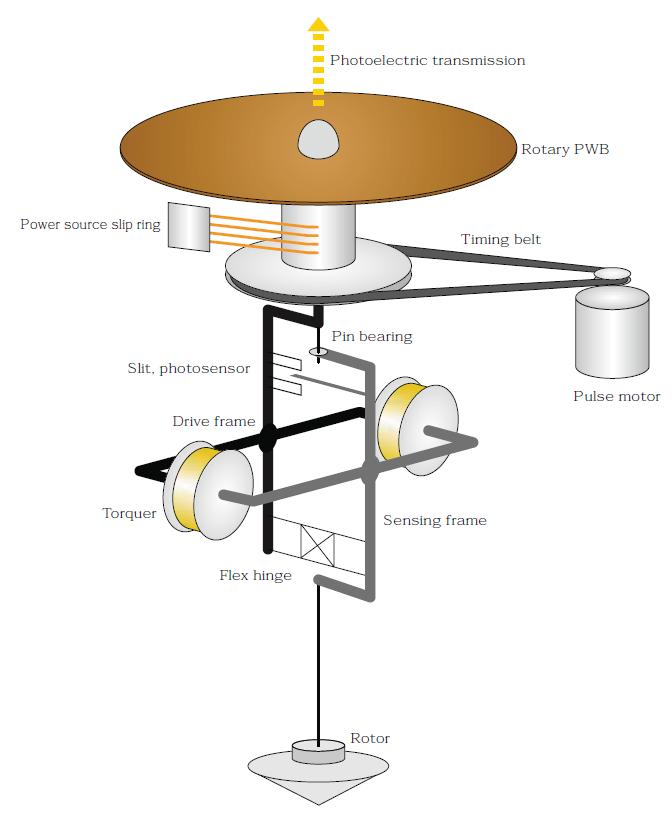 Photoelectric transmission

Rotary PWB

Power source slip ring

Timing belt

Pin bearing

Slit, photosensor

Pulse motor

Drive frame

Torquer

Sensing frame

Flex hinge

Rotor