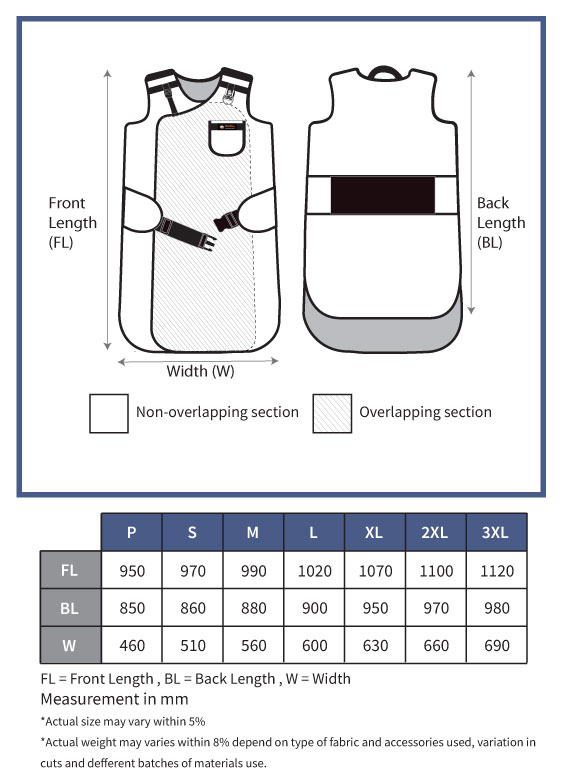 Front Length (FL)

Back Length (BL)

Width (W)

Non-overlapping section

Overlapping section

| | P | S | M | L | XL | 2XL | 3XL |
|---|---|---|---|---|---|---|---|
| FL | 950 | 970 | 990 | 1020 | 1070 | 1100 | 1120 |
| BL | 850 | 860 | 880 | 900 | 950 | 970 | 980 |
| W | 460 | 510 | 560 | 600 | 630 | 660 | 690 |

FL = Front Length , BL = Back Length , W = Width

Measurement in mm

*Actual size may vary within 5%

*Actual weight may varies within 8% depend on type of fabric and accessories used, variation in cuts and defferent batches of materials use.