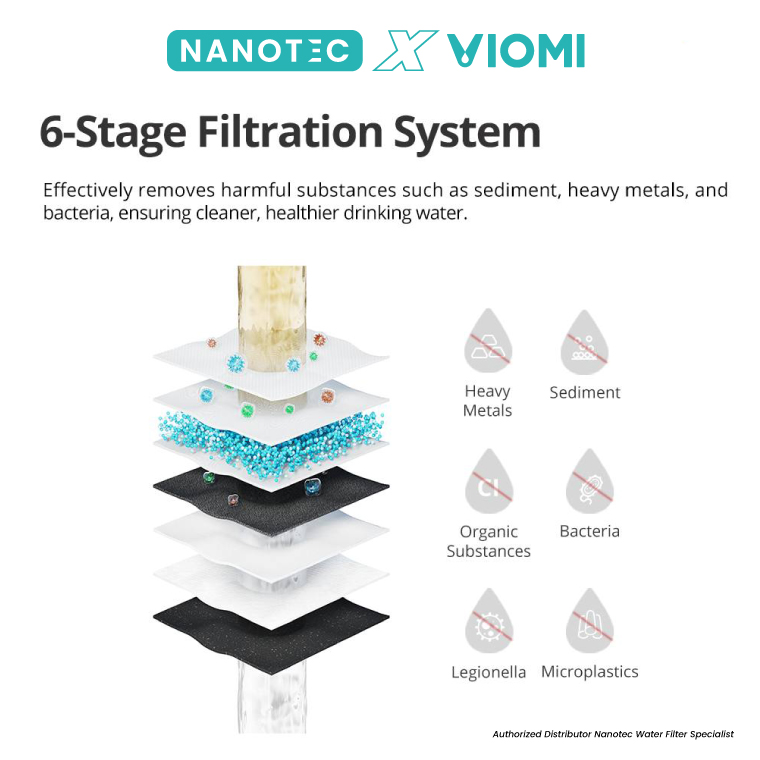 NANOTEC X VIOMI

6-Stage Filtration System

Effectively removes harmful substances such as sediment, heavy metals, and bacteria, ensuring cleaner, healthier drinking water.

Heavy Metals

Sediment

Cl

Organic Substances

Bacteria

Legionella

Microplastics

Authorized Distributor Nanotec Water Filter Specialist