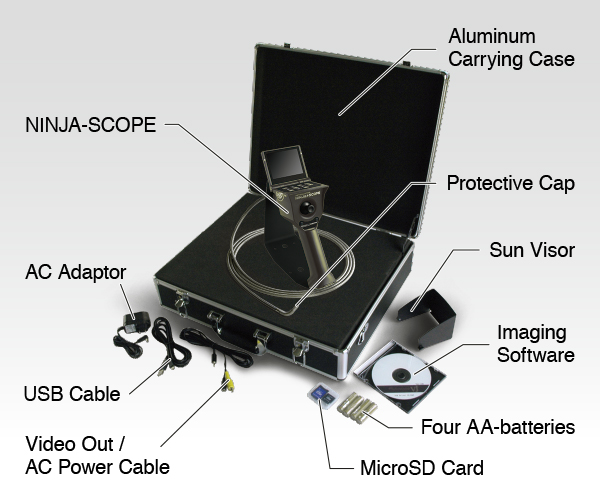 Aluminum Carrying Case

NINJA-SCOPE

Protective Cap

Sun Visor

AC Adaptor

Imaging Software

USB Cable

Four AA-batteries

Video Out / AC Power Cable

MicroSD Card