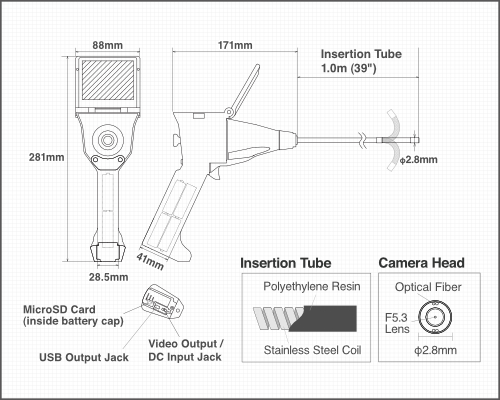 88mm

171mm

Insertion Tube
1.0m (39")

281mm

ϕ2.8mm

41mm

28.5mm

MicroSD Card
(inside battery cap)

USB Output Jack

Video Output /
DC Input Jack

Insertion Tube

Polyethylene Resin

Stainless Steel Coil

Camera Head

Optical Fiber

F5.3
Lens

ϕ2.8mm