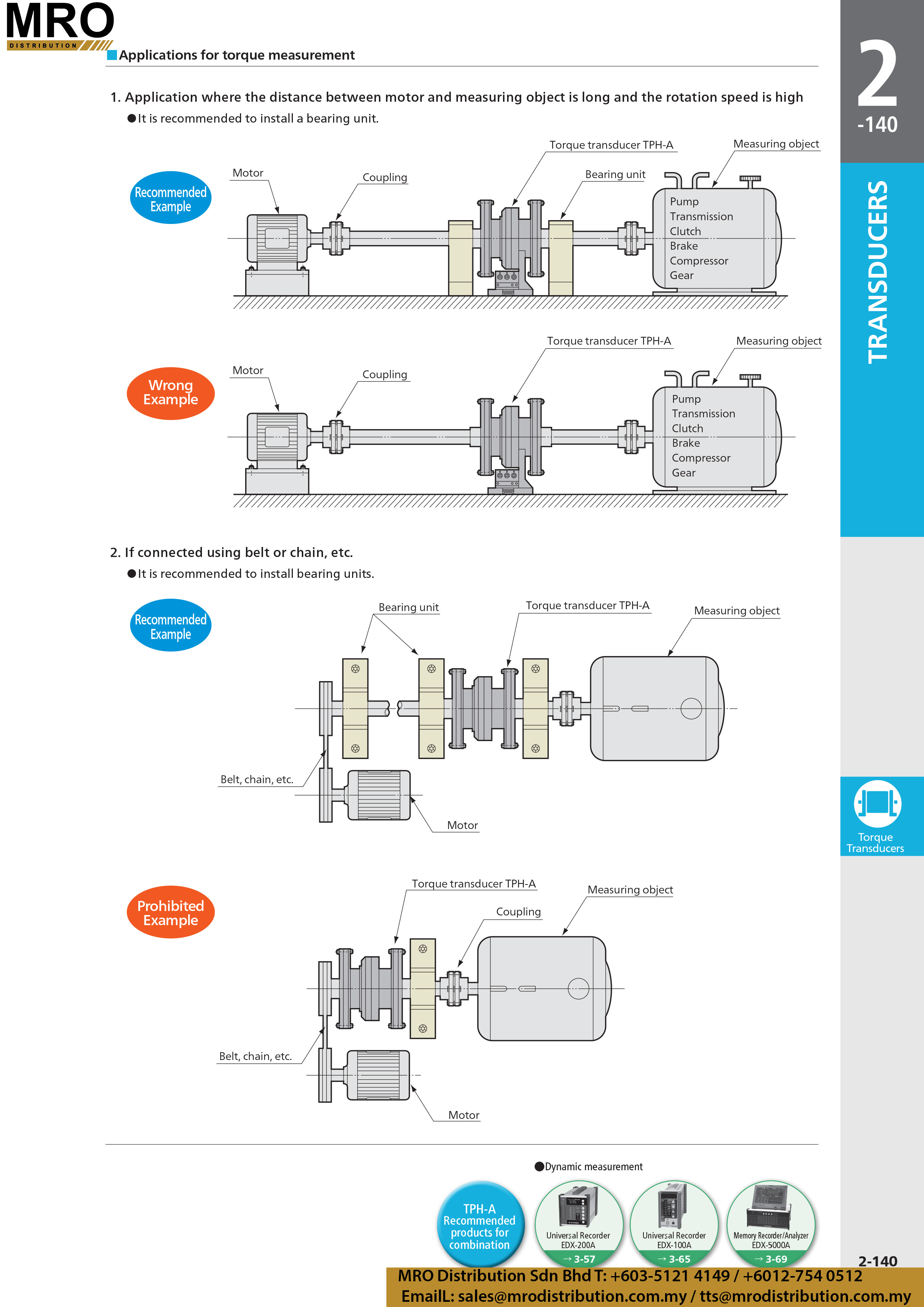 MRO
DISTRIBUTION

Applications for torque measurement

2
-140

TRANSDUCERS

1. Application where the distance between motor and measuring object is long and the rotation speed is high
●It is recommended to install a bearing unit.

Recommended Example

Motor
Coupling
Torque transducer TPH-A
Bearing unit
Measuring object
Pump
Transmission
Clutch
Brake
Compressor
Gear

Wrong Example

Motor
Coupling
Torque transducer TPH-A
Measuring object
Pump
Transmission
Clutch
Brake
Compressor
Gear

2. If connected using belt or chain, etc.
●It is recommended to install bearing units.

Recommended Example

Bearing unit
Torque transducer TPH-A
Measuring object
Belt, chain, etc.
Motor

Torque Transducers

Prohibited Example

Torque transducer TPH-A
Measuring object
Coupling
Belt, chain, etc.
Motor

●Dynamic measurement

TPH-A Recommended products for combination

Universal Recorder EDX-200A → 3-57
Universal Recorder EDX-100A → 3-65
Memory Recorder/Analyzer EDX-5000A → 3-69

2-140

MRO Distribution Sdn Bhd T: +603-5121 4149 / +6012-754 0512
EmailL: sales@mrodistribution.com.my / tts@mrodistribution.com.my