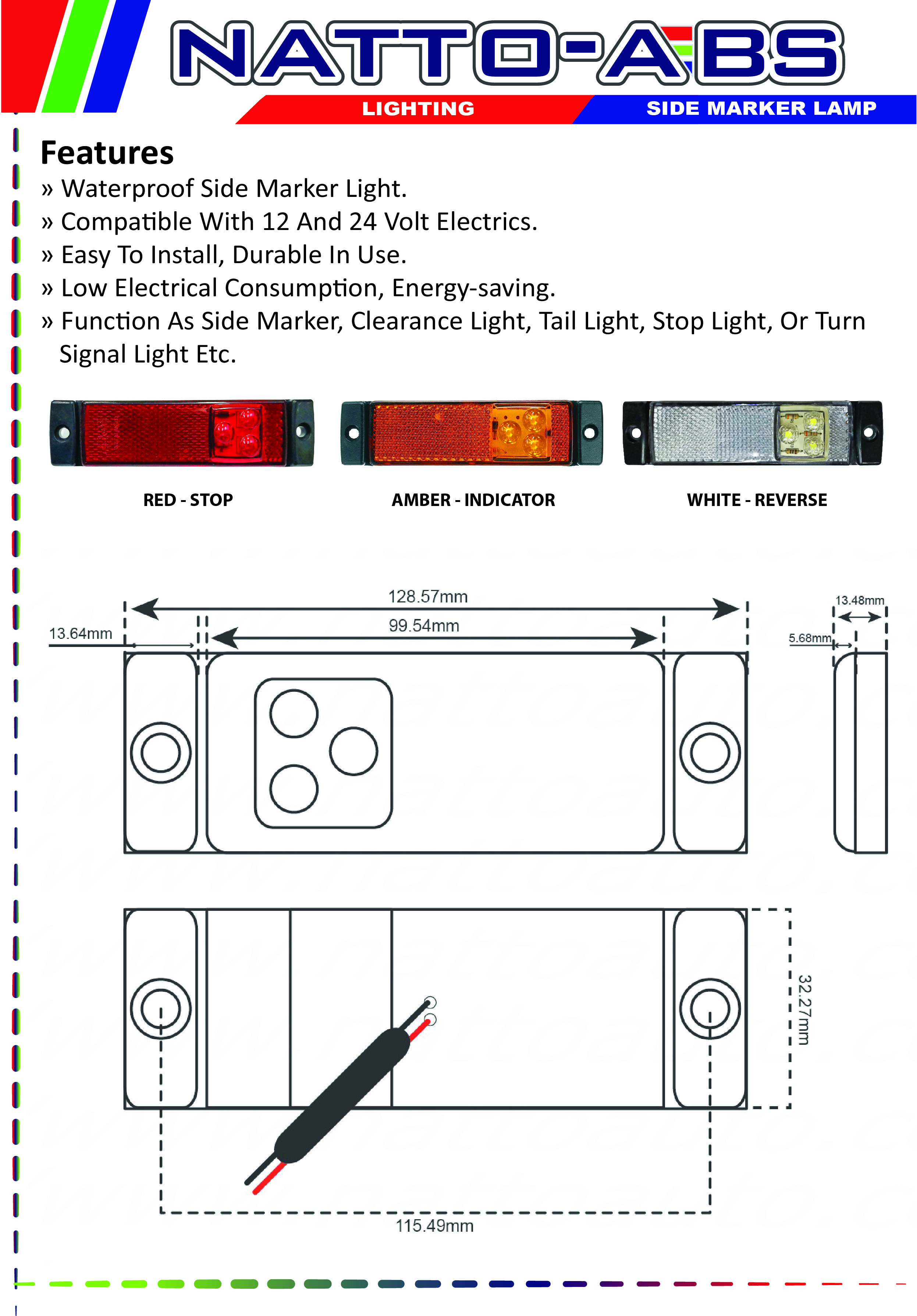 NATTO-ABS

LIGHTING

SIDE MARKER LAMP

Features

» Waterproof Side Marker Light.

» Compatible With 12 And 24 Volt Electrics.

» Easy To Install, Durable In Use.

» Low Electrical Consumption, Energy-saving.

» Function As Side Marker, Clearance Light, Tail Light, Stop Light, Or Turn Signal Light Etc.

RED - STOP

AMBER - INDICATOR

WHITE - REVERSE

128.57mm

99.54mm

13.64mm

13.48mm

5.68mm

32.27mm

115.49mm