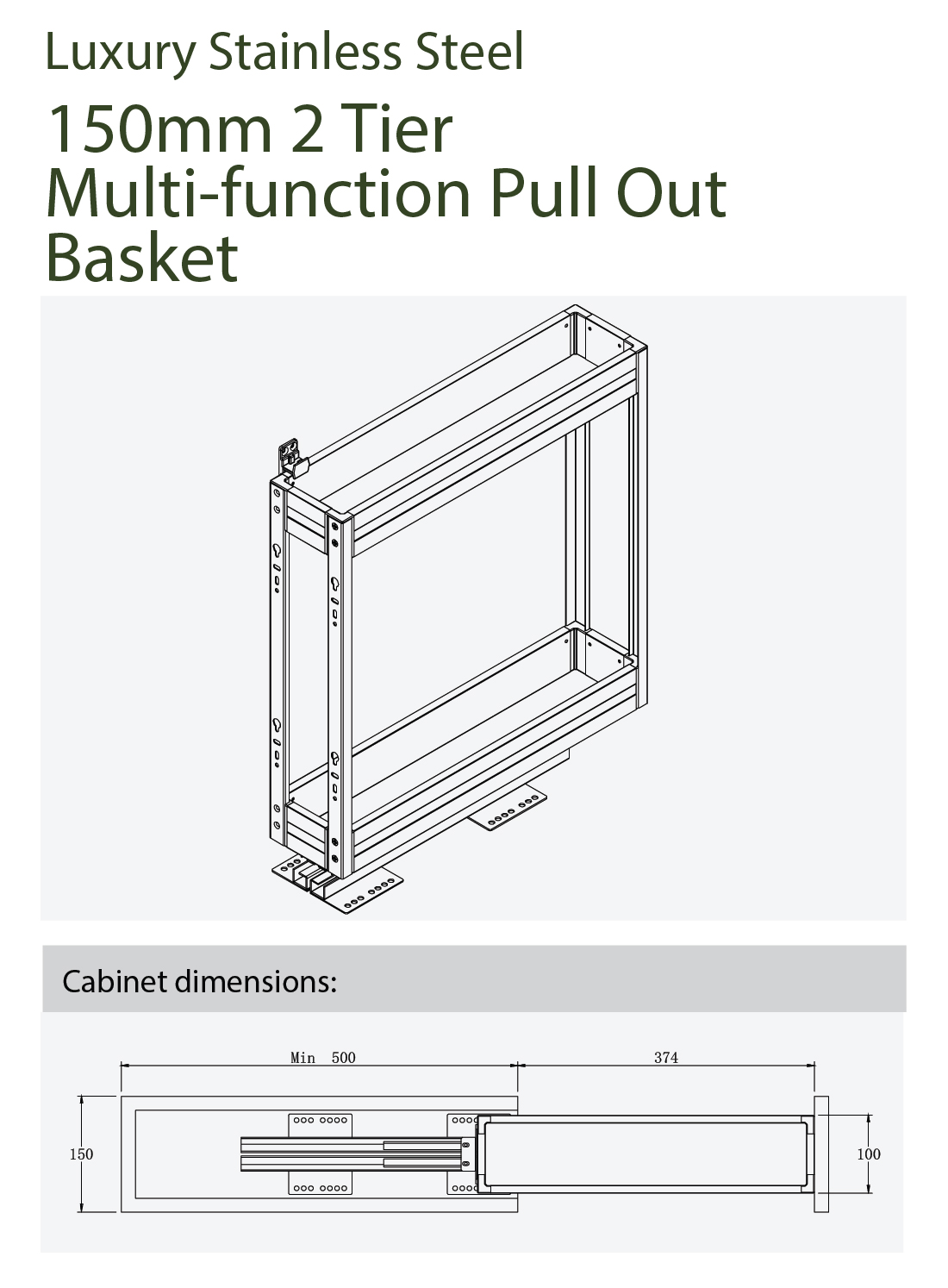 Luxury Stainless Steel

150mm 2 Tier Multi-function Pull Out Basket

Cabinet dimensions:

Min 500

374

150

100