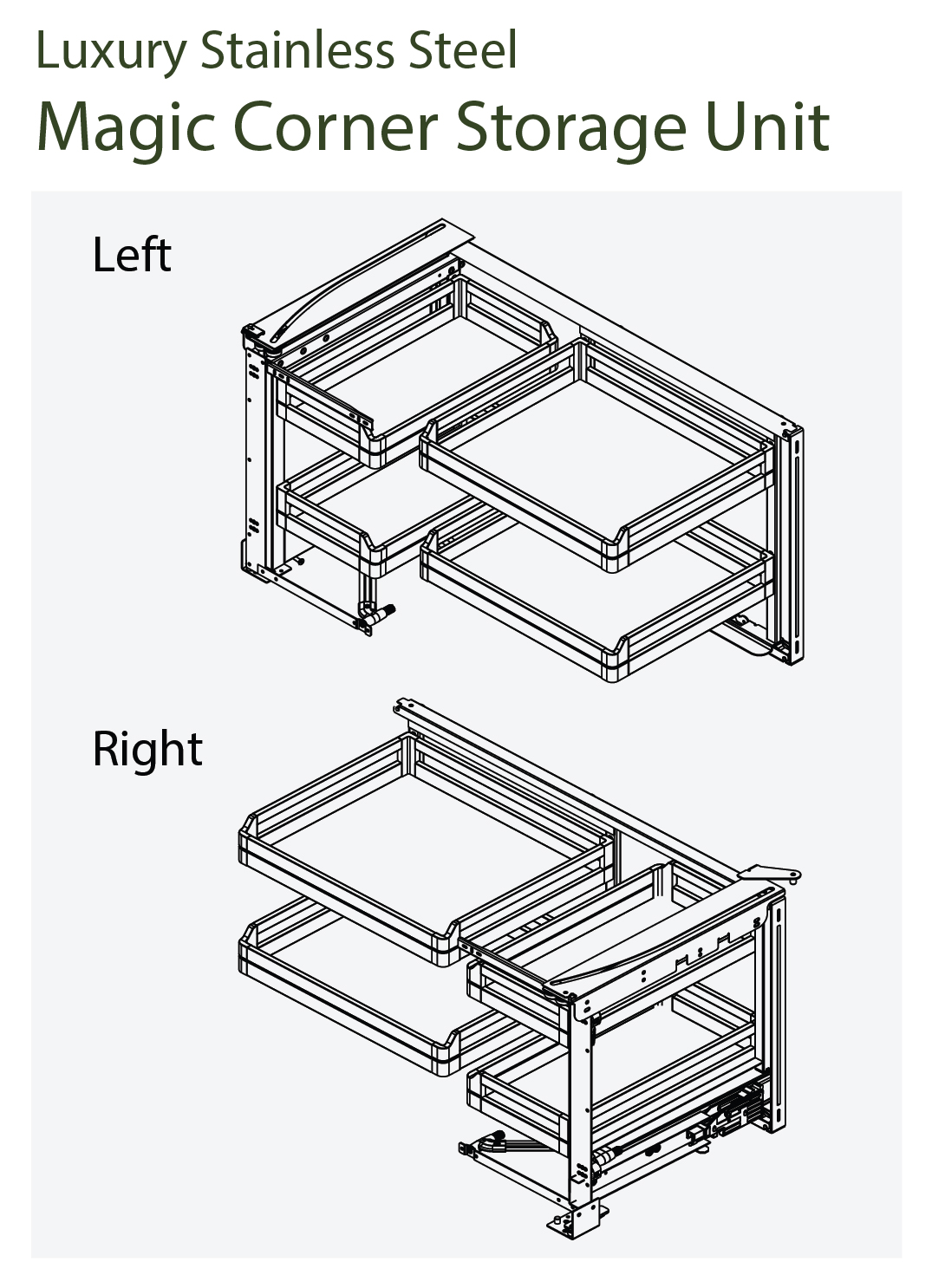 Luxury Stainless Steel
Magic Corner Storage Unit

Left

Right