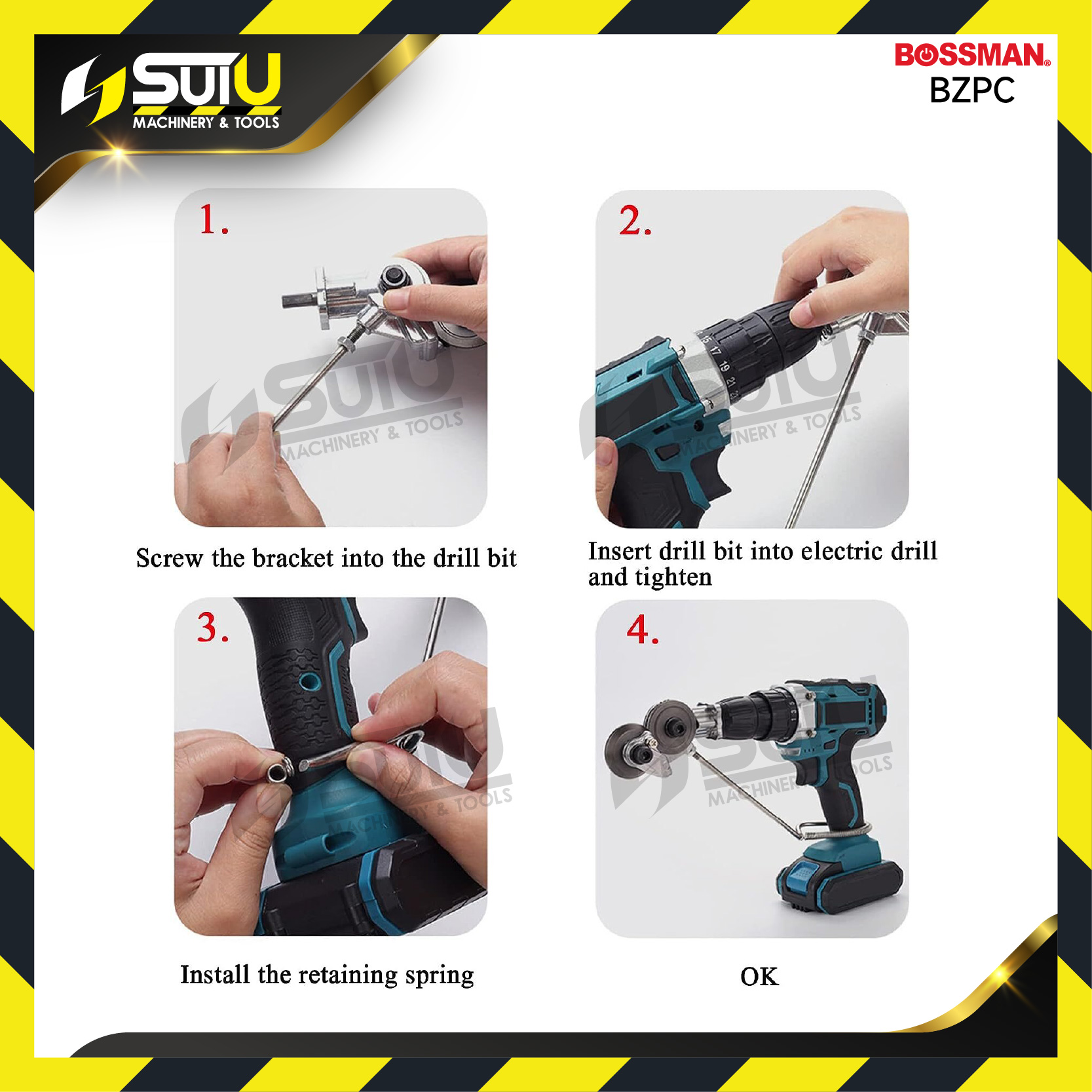 SUIU
MACHINERY & TOOLS

BOSSMAN®
BZPC

1.

SUIU
MACHINERY & TOOLS

Screw the bracket into the drill bit

2.

SUIU
MACHINERY & TOOLS

Insert drill bit into electric drill and tighten

3.

SUIU
MACHINERY & TOOLS

Install the retaining spring

4.

SUIU
MACHINERY & TOOLS

OK