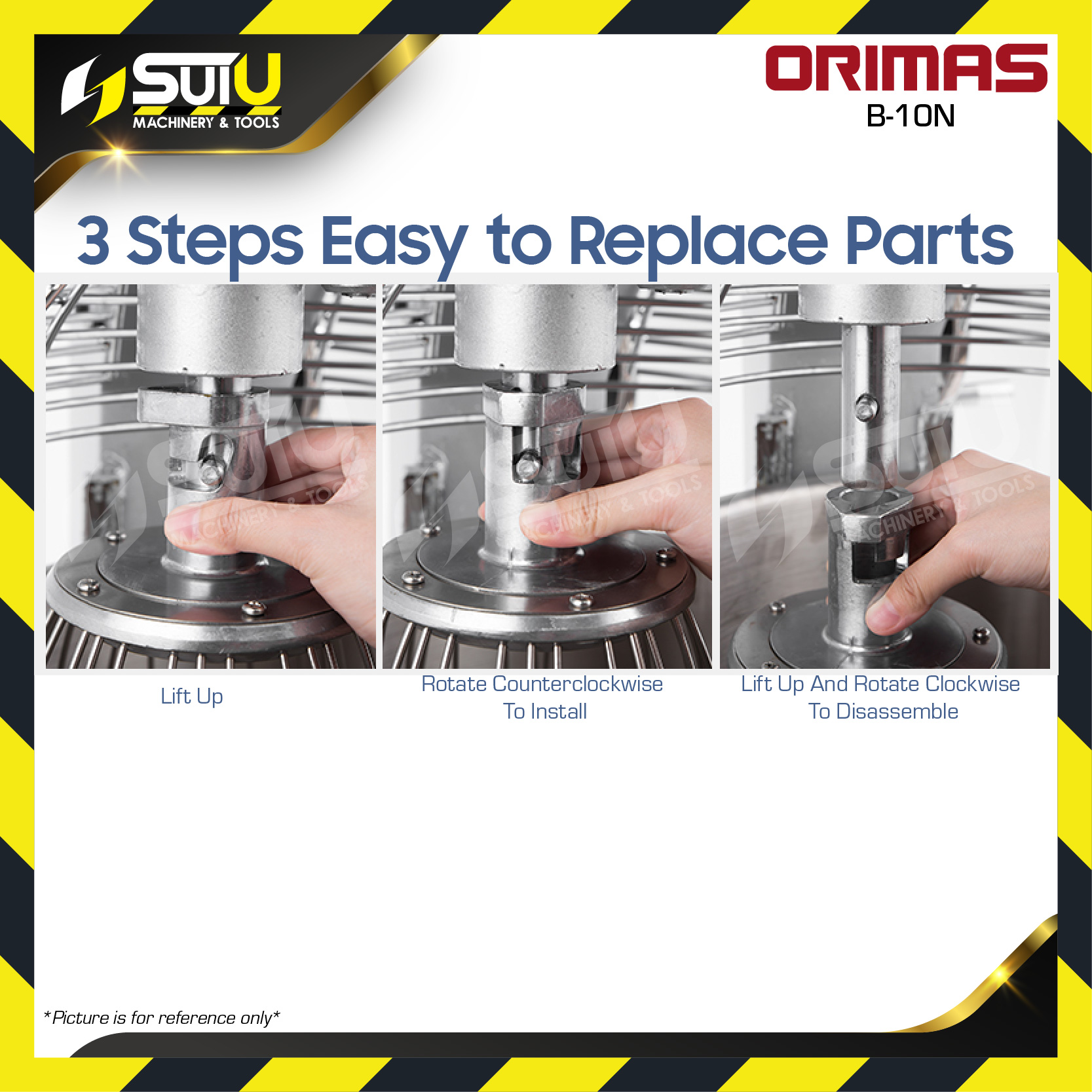 SUIU
MACHINERY & TOOLS

ORIMAS
B-10N

3 Steps Easy to Replace Parts

SUIU MACHINERY & TOOLS

SUIU MACHINERY & TOOLS

SUIU MACHINERY & TOOLS

Lift Up

Rotate Counterclockwise To Install

Lift Up And Rotate Clockwise To Disassemble

*Picture is for reference only*