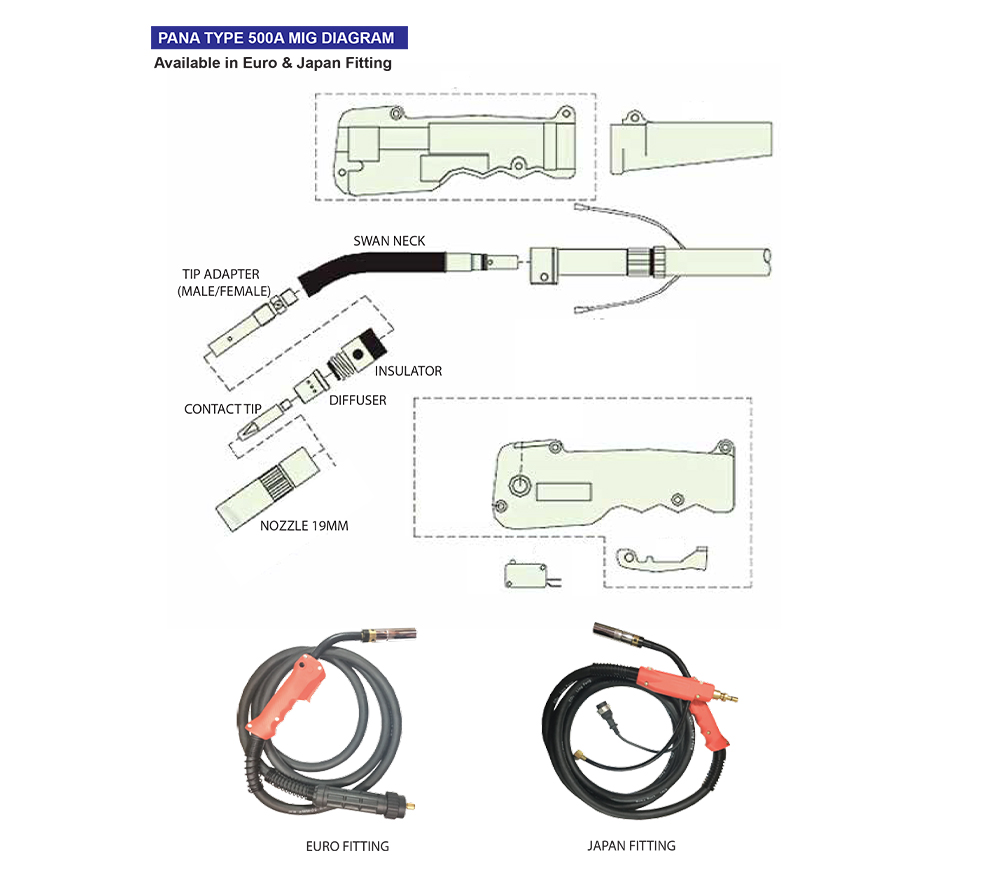 PANA TYPE 500A MIG DIAGRAM
Available in Euro & Japan Fitting

SWAN NECK

TIP ADAPTER
(MALE/FEMALE)

INSULATOR

DIFFUSER

CONTACT TIP

NOZZLE 19MM

EURO FITTING

JAPAN FITTING