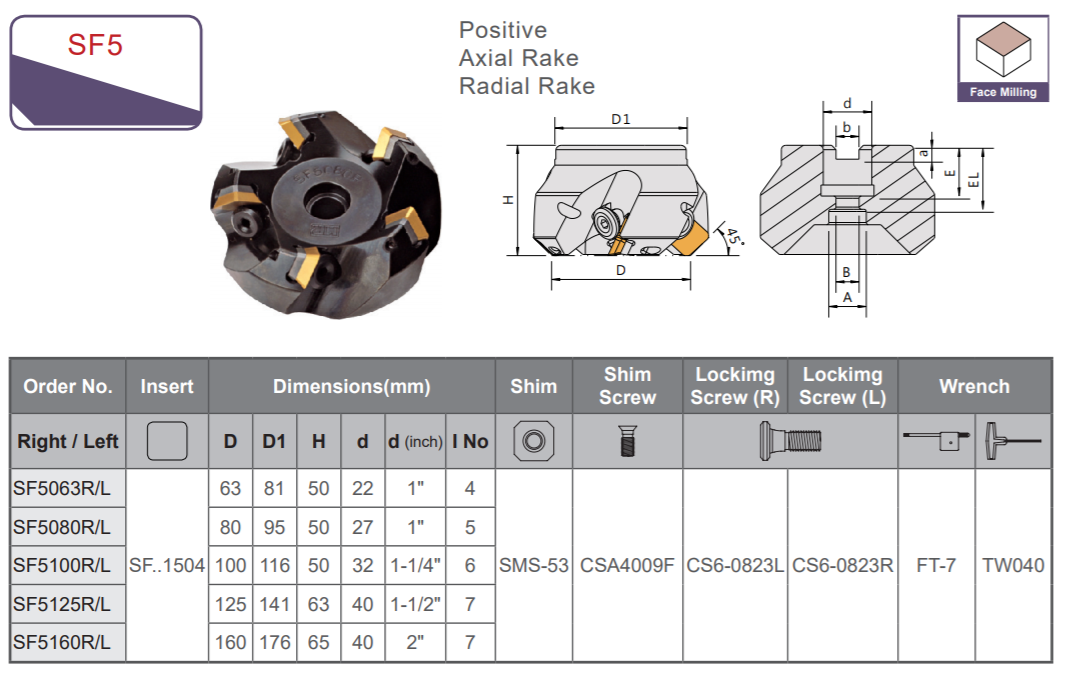 SF5

Positive
Axial Rake
Radial Rake

Face Milling

D1
H
D
45°
d
b
a
E
EL
B
A

| Order No. | Insert | Dimensions(mm) | | | | | | Shim | Shim Screw | Lockimg Screw (R) | Lockimg Screw (L) | Wrench | |
|---|---|---|---|---|---|---|---|---|---|---|---|---|---|
| Right / Left | | D | D1 | H | d | d (inch) | I No | | | | | | |
| SF5063R/L | SF..1504 | 63 | 81 | 50 | 22 | 1" | 4 | SMS-53 | CSA4009F | CS6-0823L | CS6-0823R | FT-7 | TW040 |
| SF5080R/L | | 80 | 95 | 50 | 27 | 1" | 5 | | | | | | |
| SF5100R/L | | 100 | 116 | 50 | 32 | 1-1/4" | 6 | | | | | | |
| SF5125R/L | | 125 | 141 | 63 | 40 | 1-1/2" | 7 | | | | | | |
| SF5160R/L | | 160 | 176 | 65 | 40 | 2" | 7 | | | | | | |