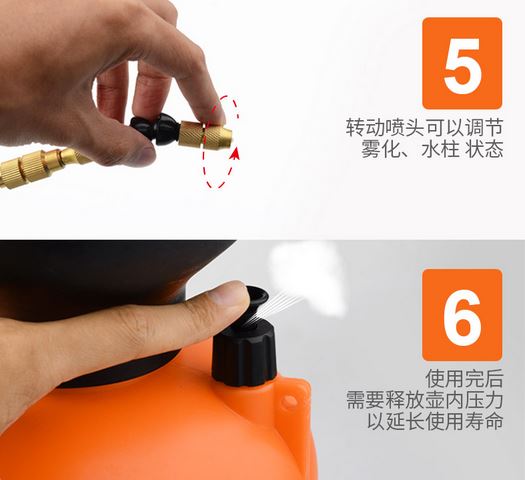 5

转动喷头可以调节
雾化、水柱 状态

6

使用完后
需要释放壶内压力
以延长使用寿命