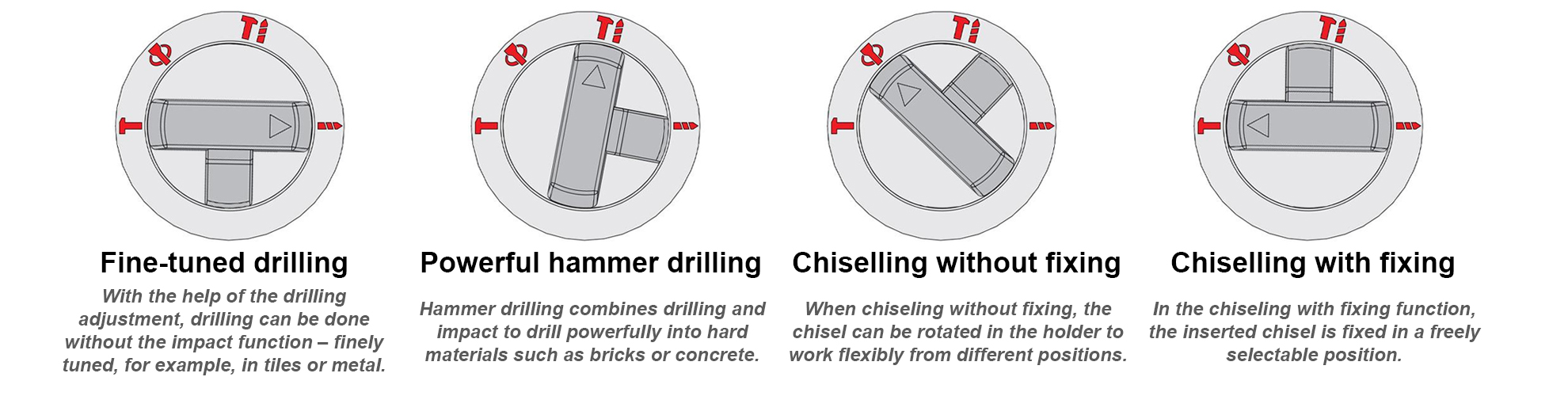 Fine-tuned drilling

With the help of the drilling adjustment, drilling can be done without the impact function – finely tuned, for example, in tiles or metal.

Powerful hammer drilling

Hammer drilling combines drilling and impact to drill powerfully into hard materials such as bricks or concrete.

Chiselling without fixing

When chiseling without fixing, the chisel can be rotated in the holder to work flexibly from different positions.

Chiselling with fixing

In the chiseling with fixing function, the inserted chisel is fixed in a freely selectable position.