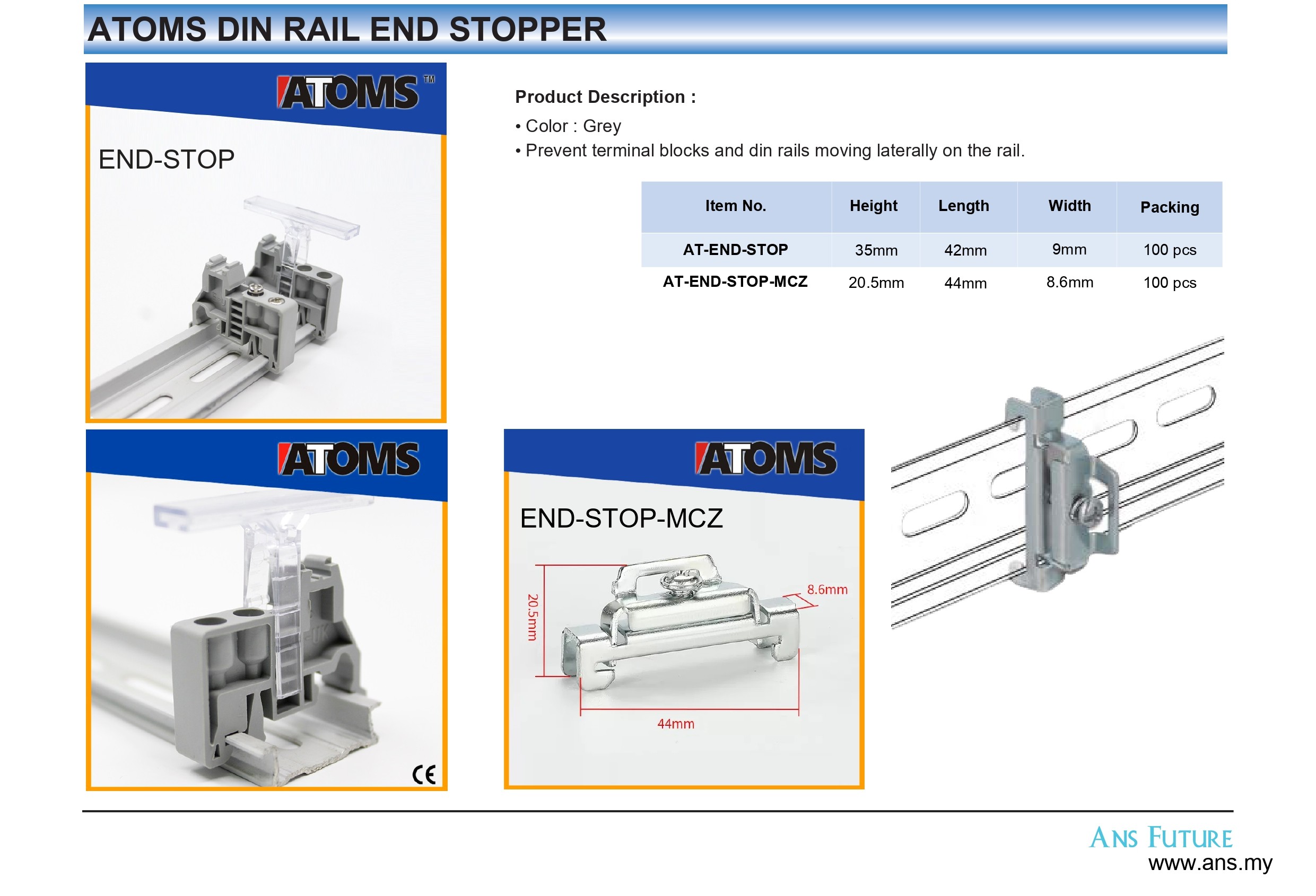 ATOMS DIN RAIL END STOPPER

ATOMS™

END-STOP

Product Description :

• Color : Grey
• Prevent terminal blocks and din rails moving laterally on the rail.

| Item No. | Height | Length | Width | Packing |
|---|---|---|---|---|
| AT-END-STOP | 35mm | 42mm | 9mm | 100 pcs |
| AT-END-STOP-MCZ | 20.5mm | 44mm | 8.6mm | 100 pcs |

ATOMS

CE

ATOMS

END-STOP-MCZ

20.5mm

8.6mm

44mm

ANS FUTURE
www.ans.my