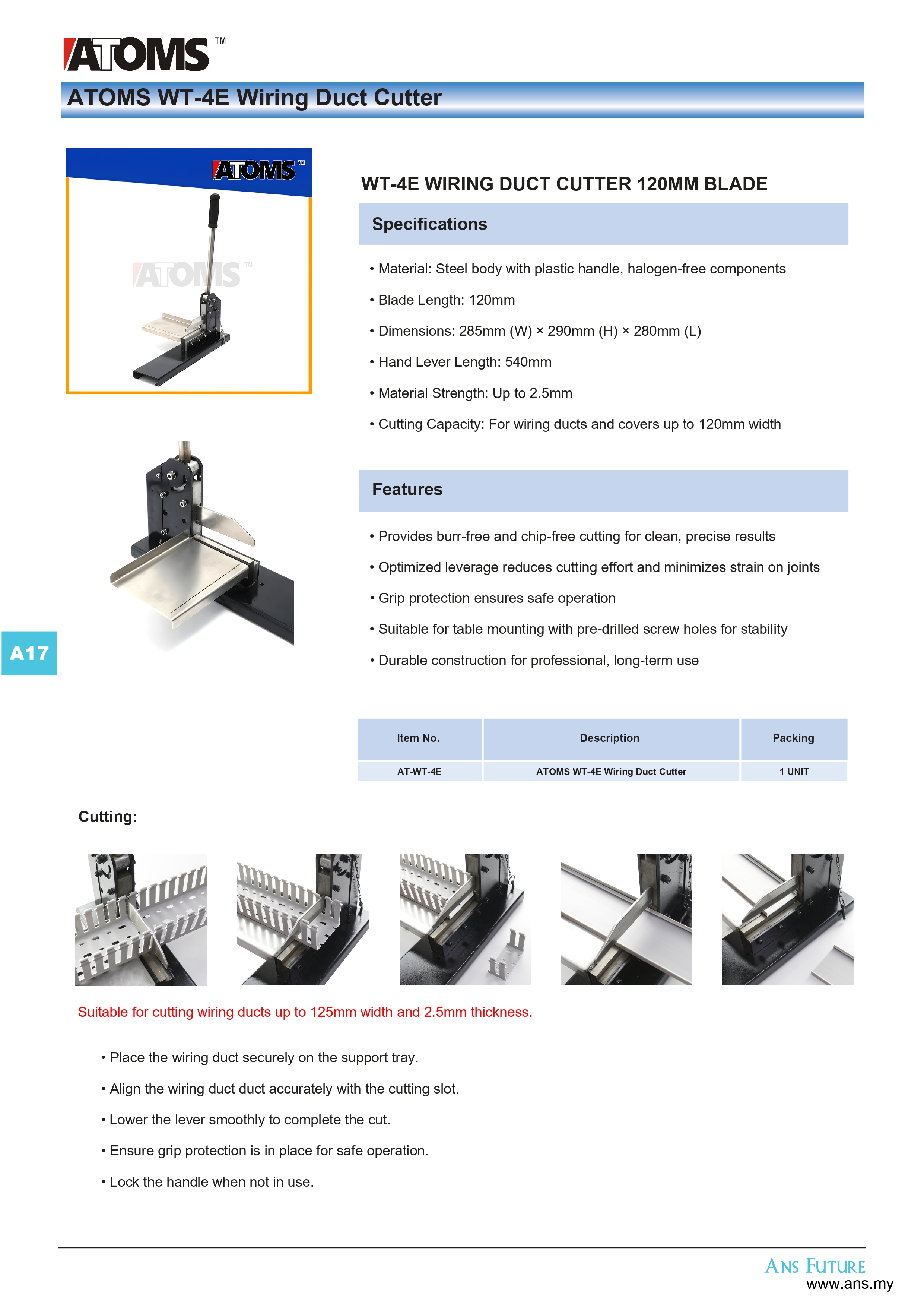 ATOMS™

ATOMS WT-4E Wiring Duct Cutter

ATOMS™

ATOMS™

WT-4E WIRING DUCT CUTTER 120MM BLADE

Specifications

• Material: Steel body with plastic handle, halogen-free components

• Blade Length: 120mm

• Dimensions: 285mm (W) × 290mm (H) × 280mm (L)

• Hand Lever Length: 540mm

• Material Strength: Up to 2.5mm

• Cutting Capacity: For wiring ducts and covers up to 120mm width

Features

• Provides burr-free and chip-free cutting for clean, precise results

• Optimized leverage reduces cutting effort and minimizes strain on joints

• Grip protection ensures safe operation

• Suitable for table mounting with pre-drilled screw holes for stability

• Durable construction for professional, long-term use

A17

| Item No. | Description | Packing |
|---|---|---|
| AT-WT-4E | ATOMS WT-4E Wiring Duct Cutter | 1 UNIT |

Cutting:

Suitable for cutting wiring ducts up to 125mm width and 2.5mm thickness.

• Place the wiring duct securely on the support tray.

• Align the wiring duct duct accurately with the cutting slot.

• Lower the lever smoothly to complete the cut.

• Ensure grip protection is in place for safe operation.

• Lock the handle when not in use.

ANS FUTURE
www.ans.my