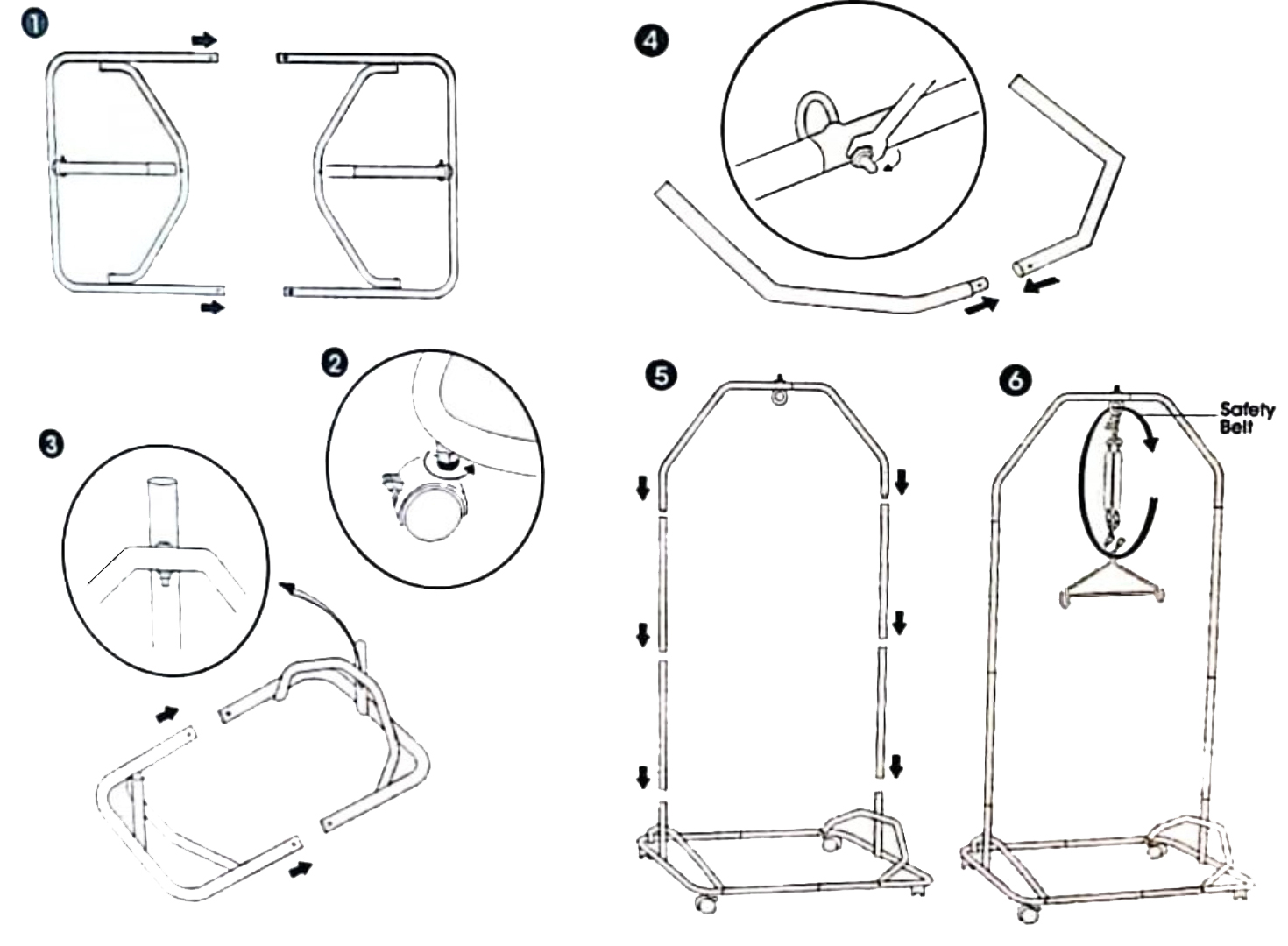 1

4

2

3

5

6

Safety Belt