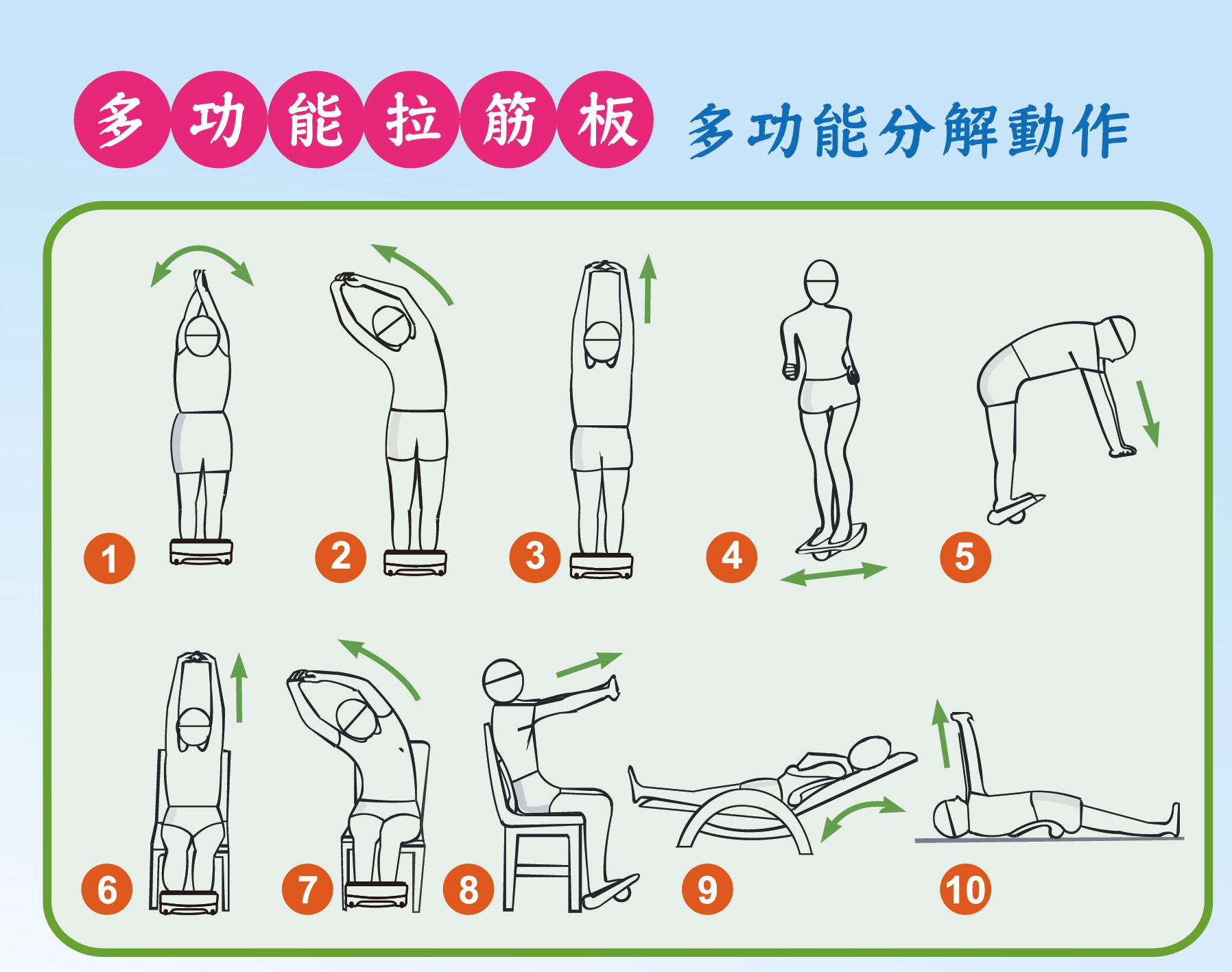 多功能拉筋板 多功能分解動作

1

2

3

4

5

6

7

8

9

10