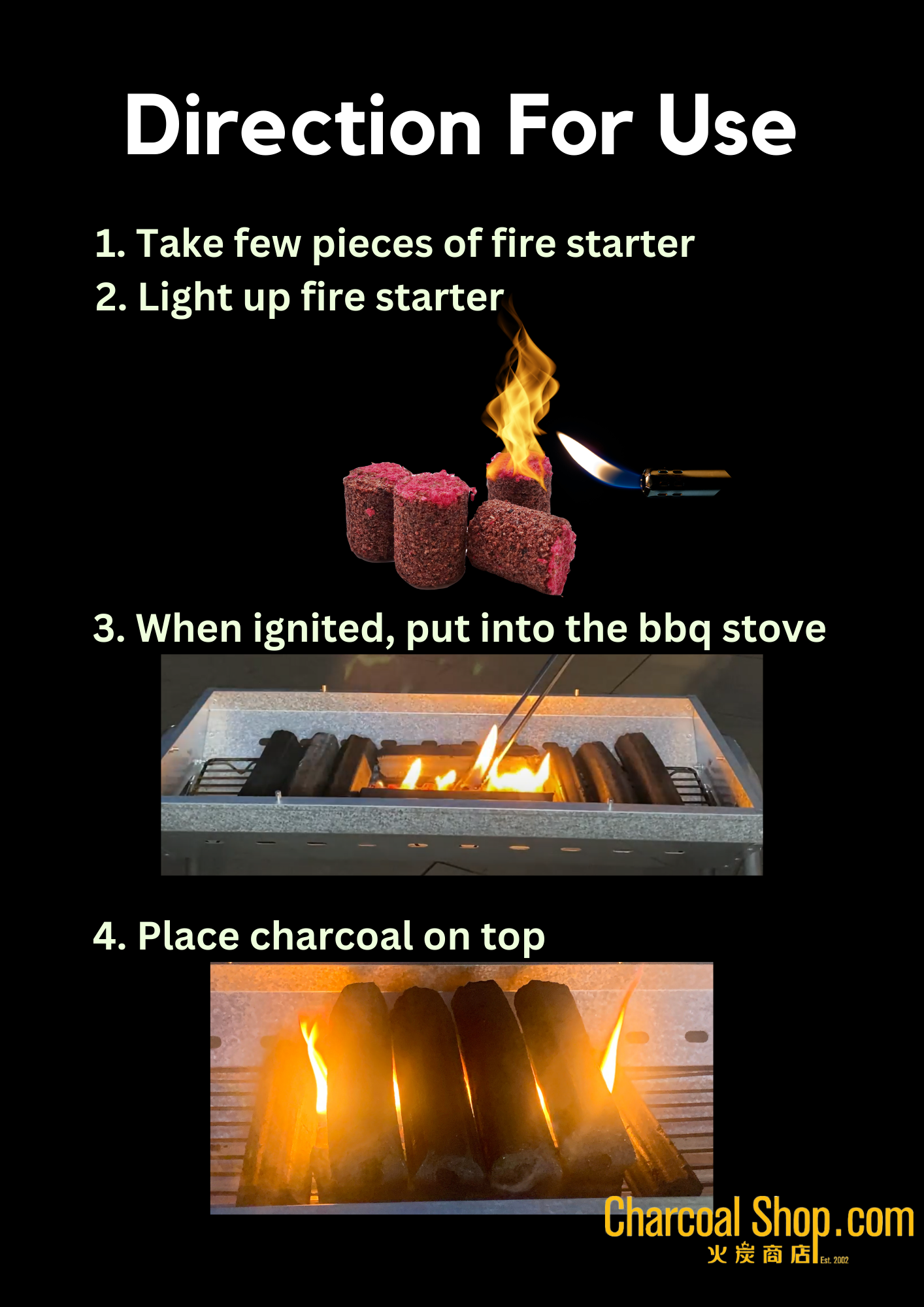 Direction For Use

1. Take few pieces of fire starter
2. Light up fire starter

3. When ignited, put into the bbq stove

4. Place charcoal on top

Charcoal Shop.com
火炭商店 Est. 2002