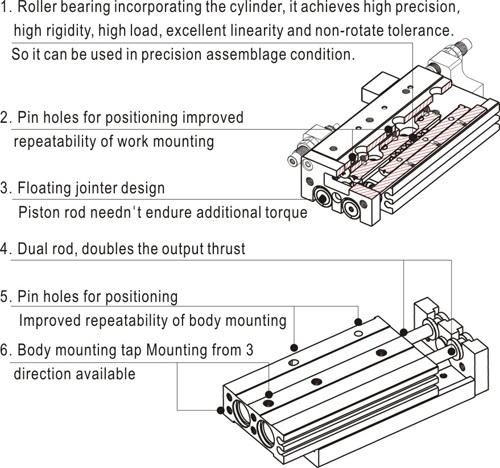 1. Roller bearing incorporating the cylinder, it achieves high precision, high rigidity, high load, excellent linearity and non-rotate tolerance. So it can be used in precision assemblage condition.

2. Pin holes for positioning improved repeatability of work mounting

3. Floating jointer design
Piston rod needn't endure additional torque

4. Dual rod, doubles the output thrust

5. Pin holes for positioning
Improved repeatability of body mounting

6. Body mounting tap Mounting from 3 direction available