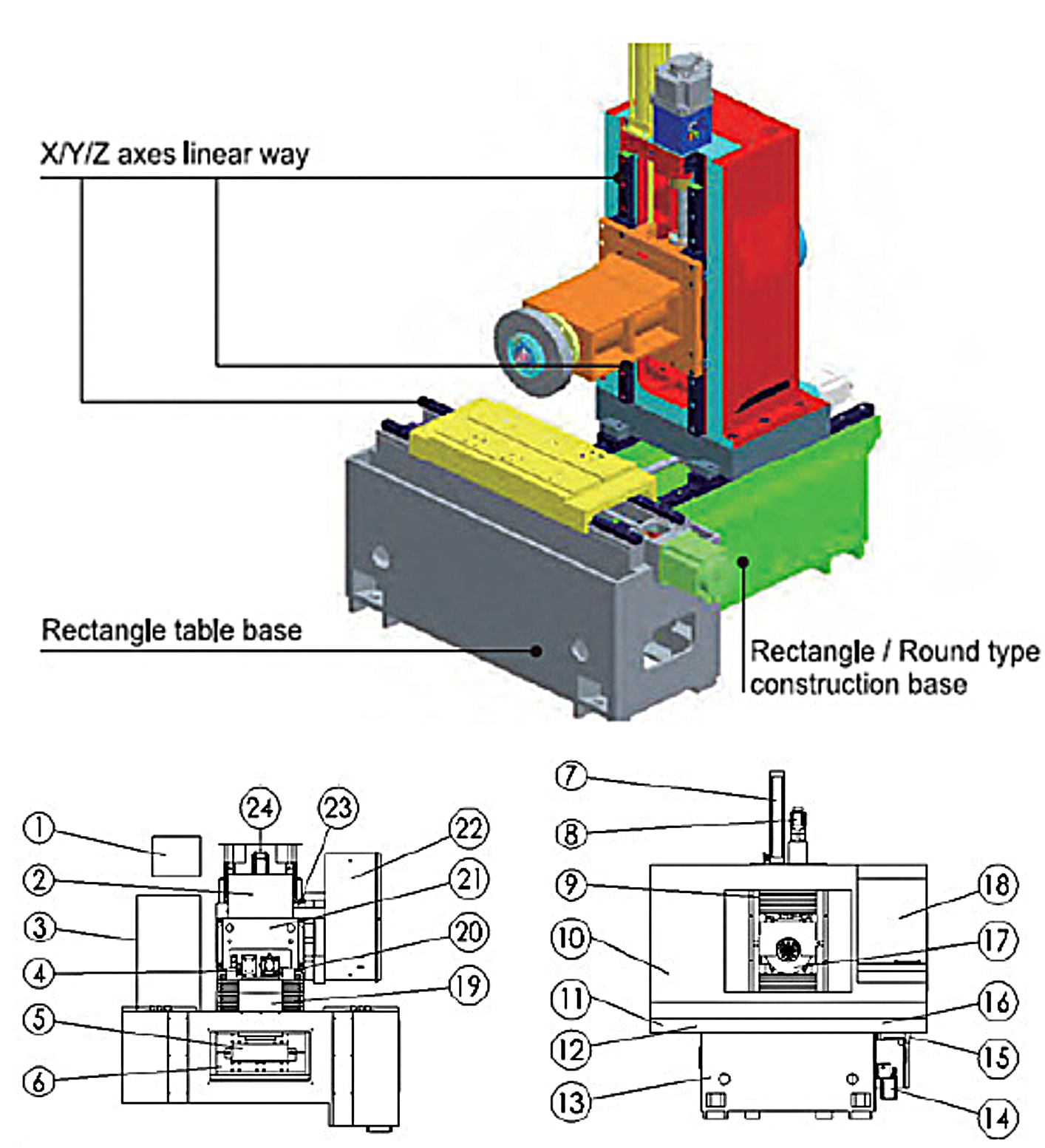 X/Y/Z axes linear way

Rectangle table base

Rectangle / Round type construction base

24
23
1
22
2
21
3
20
4
19
5
6

7
8
9
18
10
17
11
16
12
15
13
14