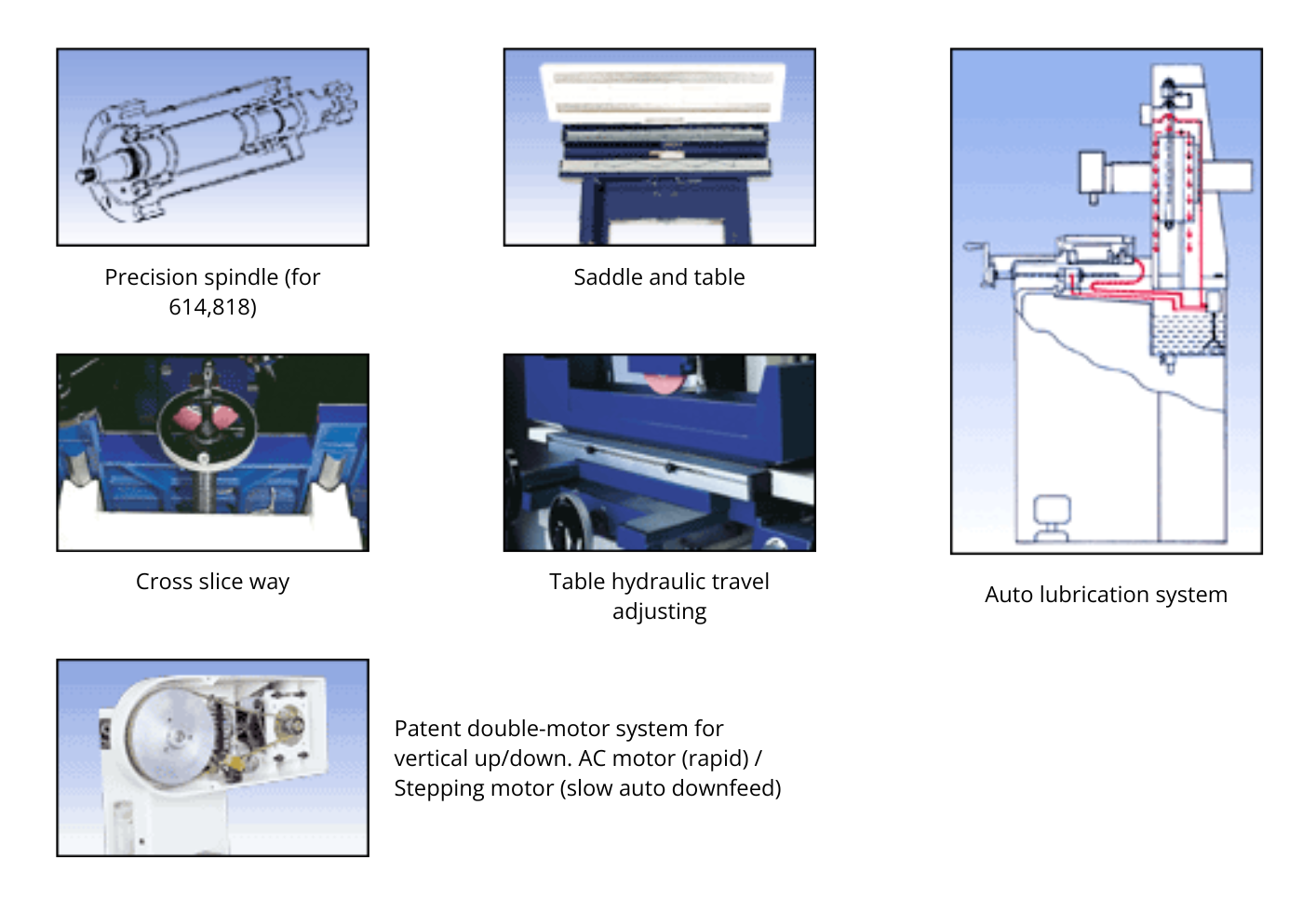 Precision spindle (for 614,818)

Saddle and table

Auto lubrication system

Cross slice way

Table hydraulic travel adjusting

Patent double-motor system for vertical up/down. AC motor (rapid) / Stepping motor (slow auto downfeed)