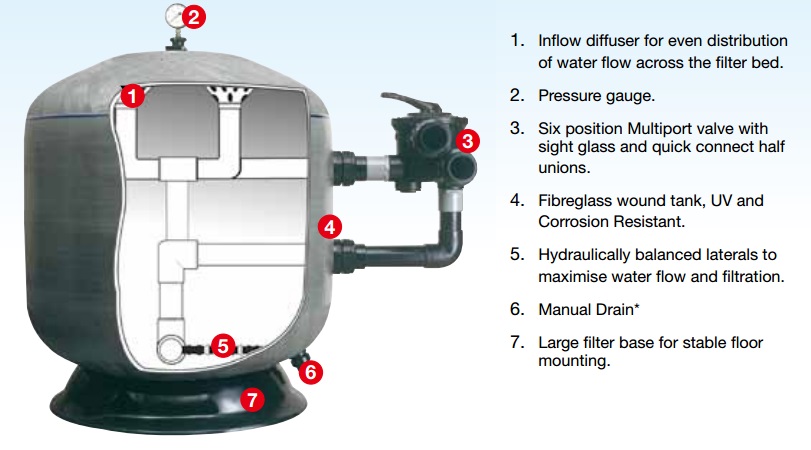 2

1

3

4

5

6

7

1. Inflow diffuser for even distribution of water flow across the filter bed.

2. Pressure gauge.

3. Six position Multiport valve with sight glass and quick connect half unions.

4. Fibreglass wound tank, UV and Corrosion Resistant.

5. Hydraulically balanced laterals to maximise water flow and filtration.

6. Manual Drain*

7. Large filter base for stable floor mounting.