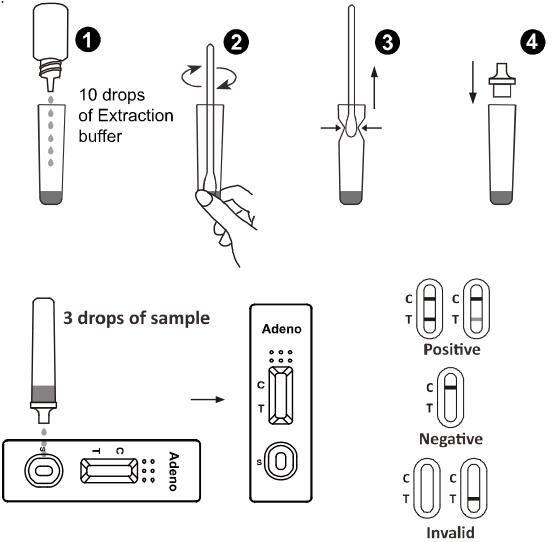 1

10 drops of Extraction buffer

2

3

4

3 drops of sample

S T C Adeno

Adeno

C

T

S

C
T

C
T

Positive

C
T

Negative

C
T

C
T

Invalid