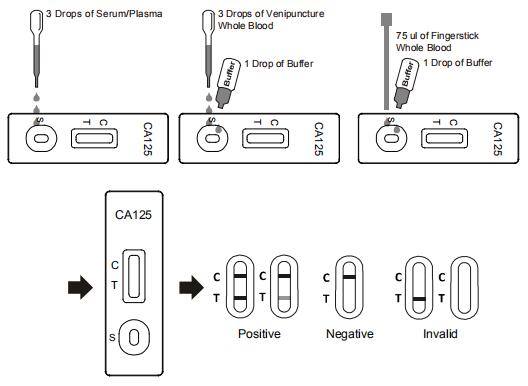 3 Drops of Serum/Plasma

S T C CA125

3 Drops of Venipuncture Whole Blood

Buffer 1 Drop of Buffer

S T C CA125

75 ul of Fingerstick Whole Blood

Buffer 1 Drop of Buffer

S T C CA125

CA125

C
T

S

C
T

C
T

Positive

C
T

Negative

C
T

C
T

Invalid